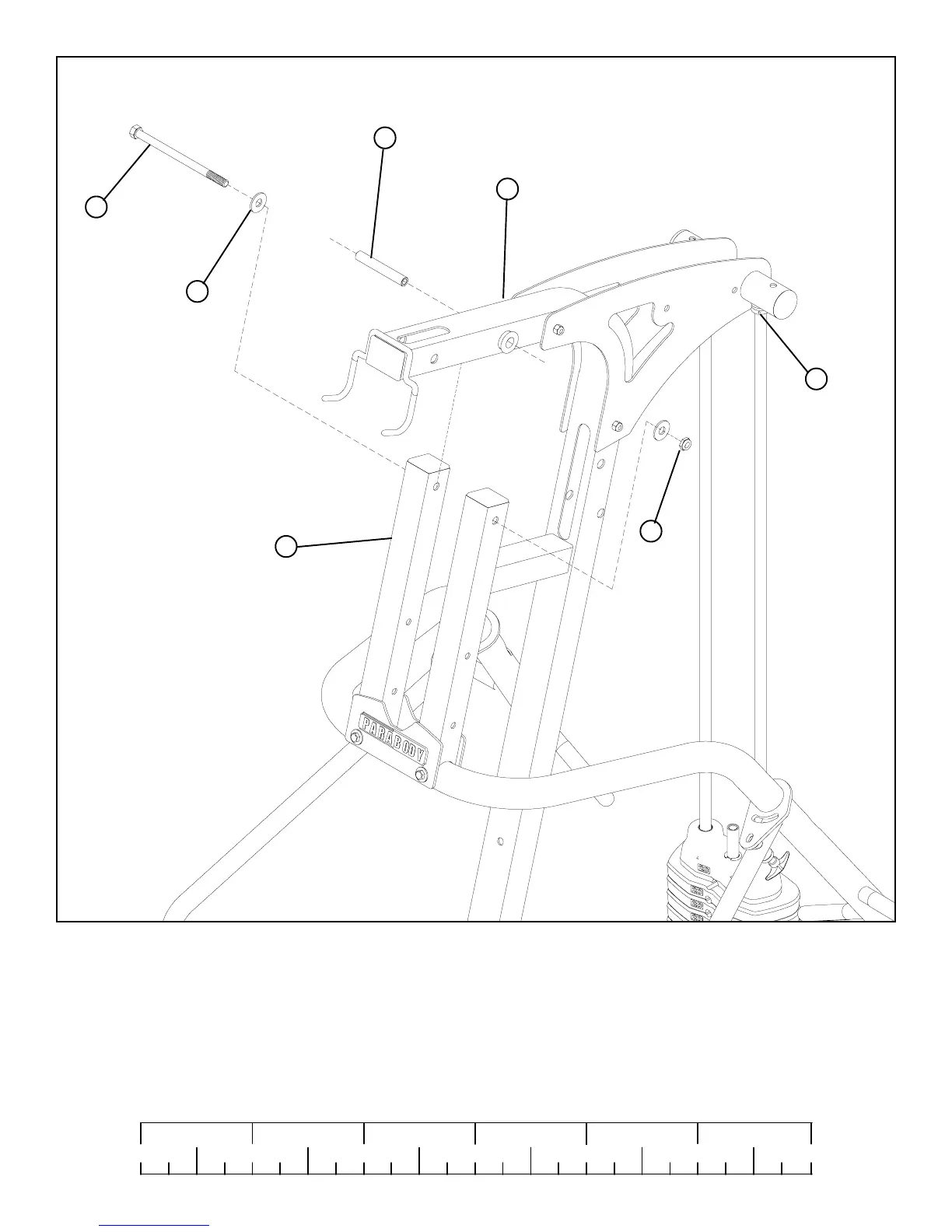 PARABODY