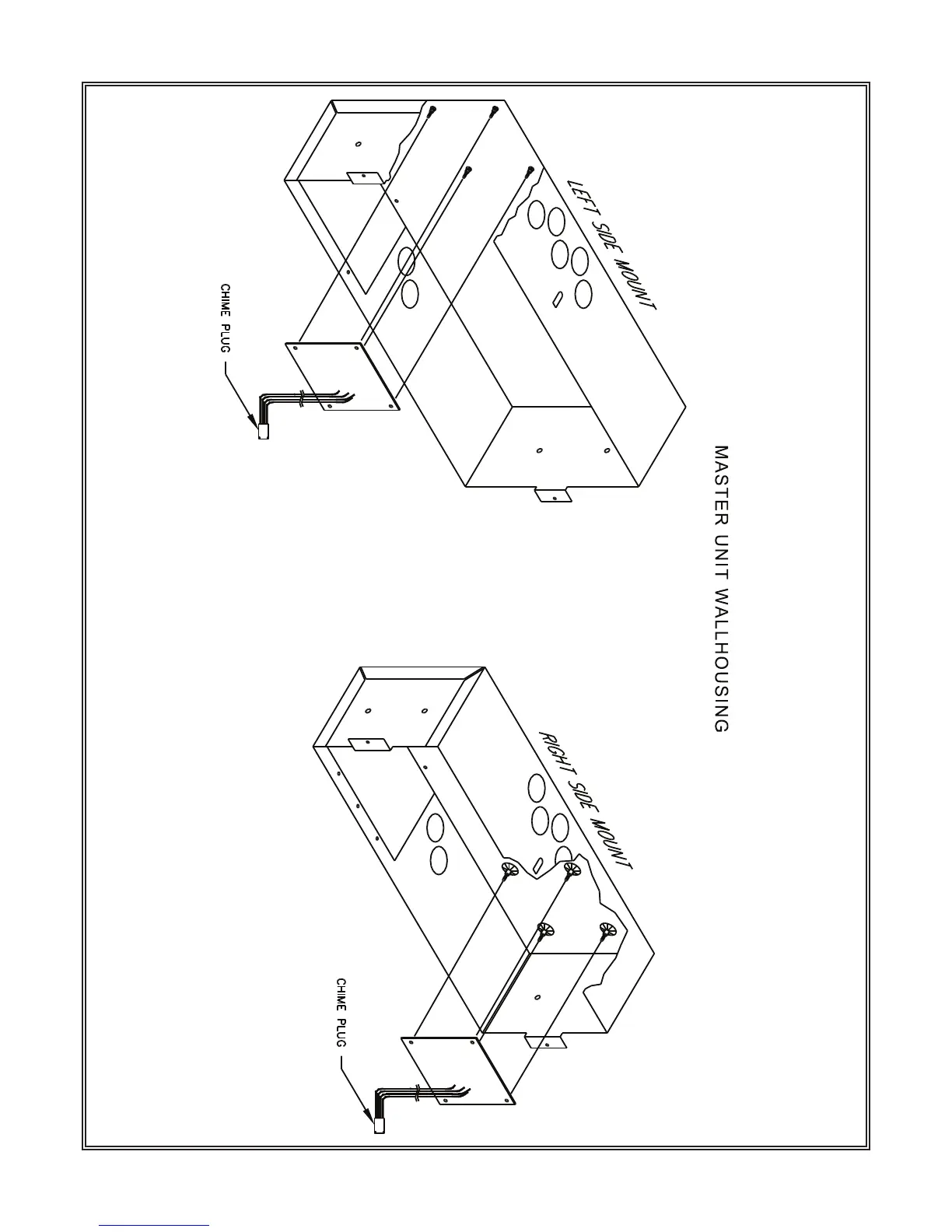 MASTER UNIT WALLHOUSING

LEFT SIDE MOUNT

CHIME PLUG

RIGHT SIDE MOUNT

CHIME PLUG