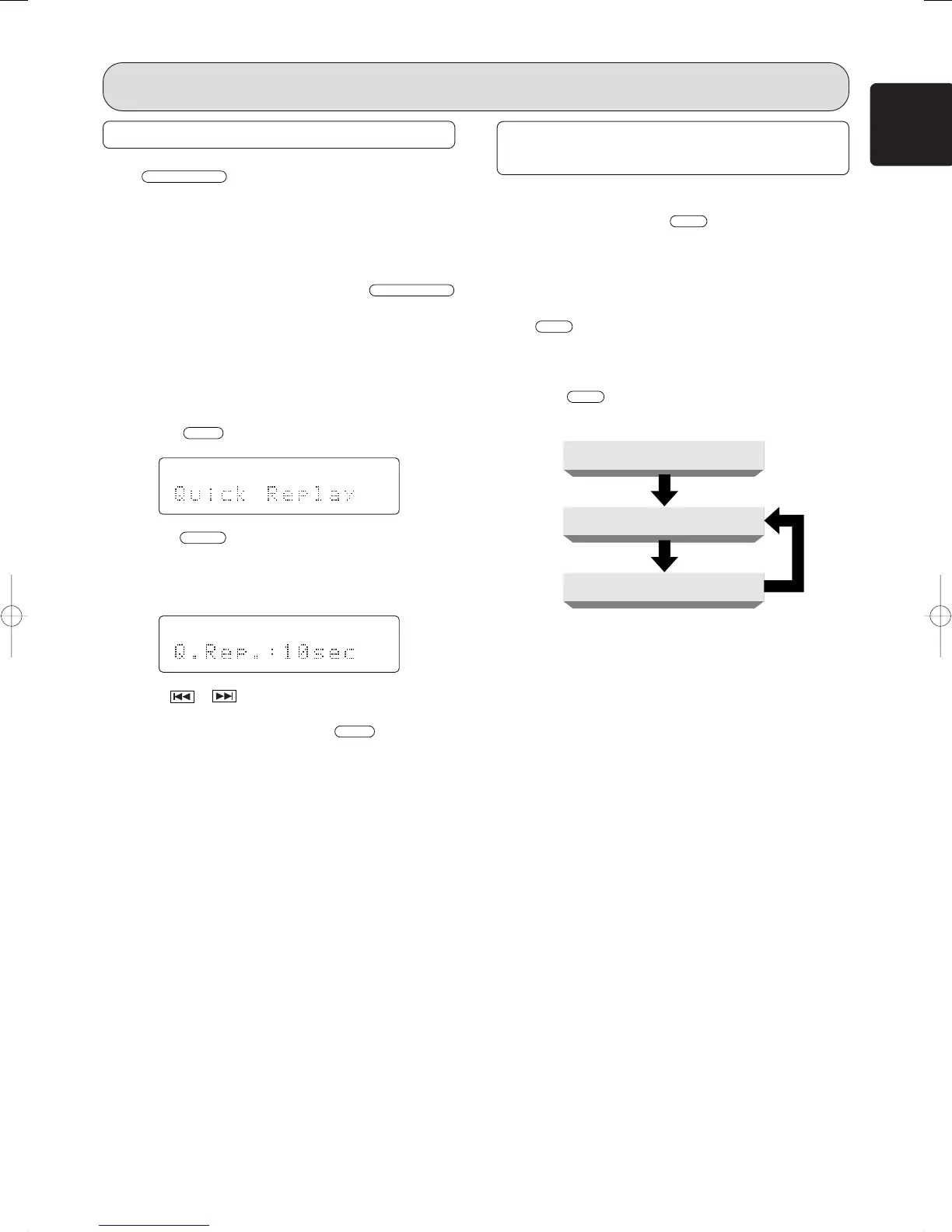 Quick Replay

Q.Rep.:10sec