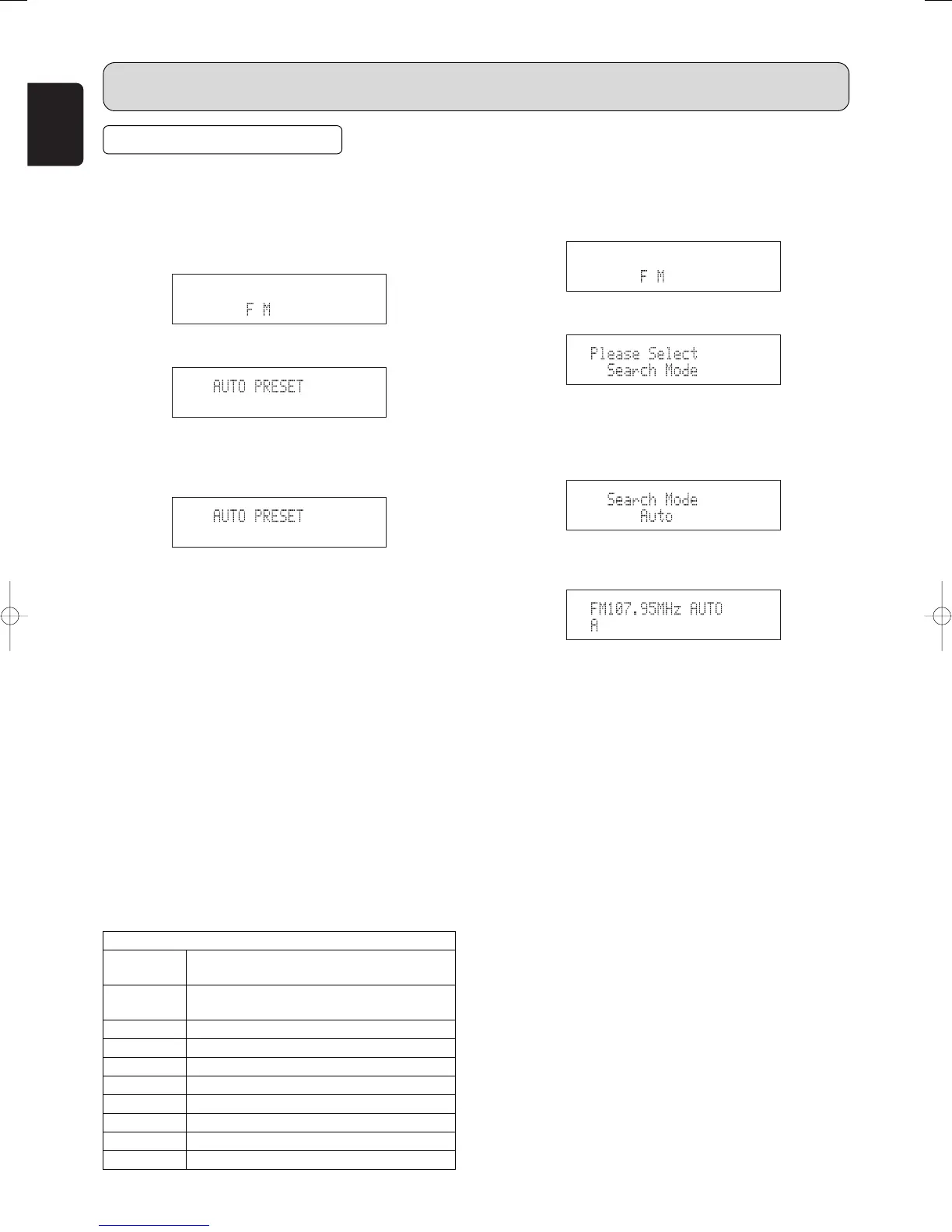 F M

AUTO PRESET

AUTO PRESET

F M

Please Select
Search Mode

Search Mode
Auto

FM107.95MHz AUTO
A