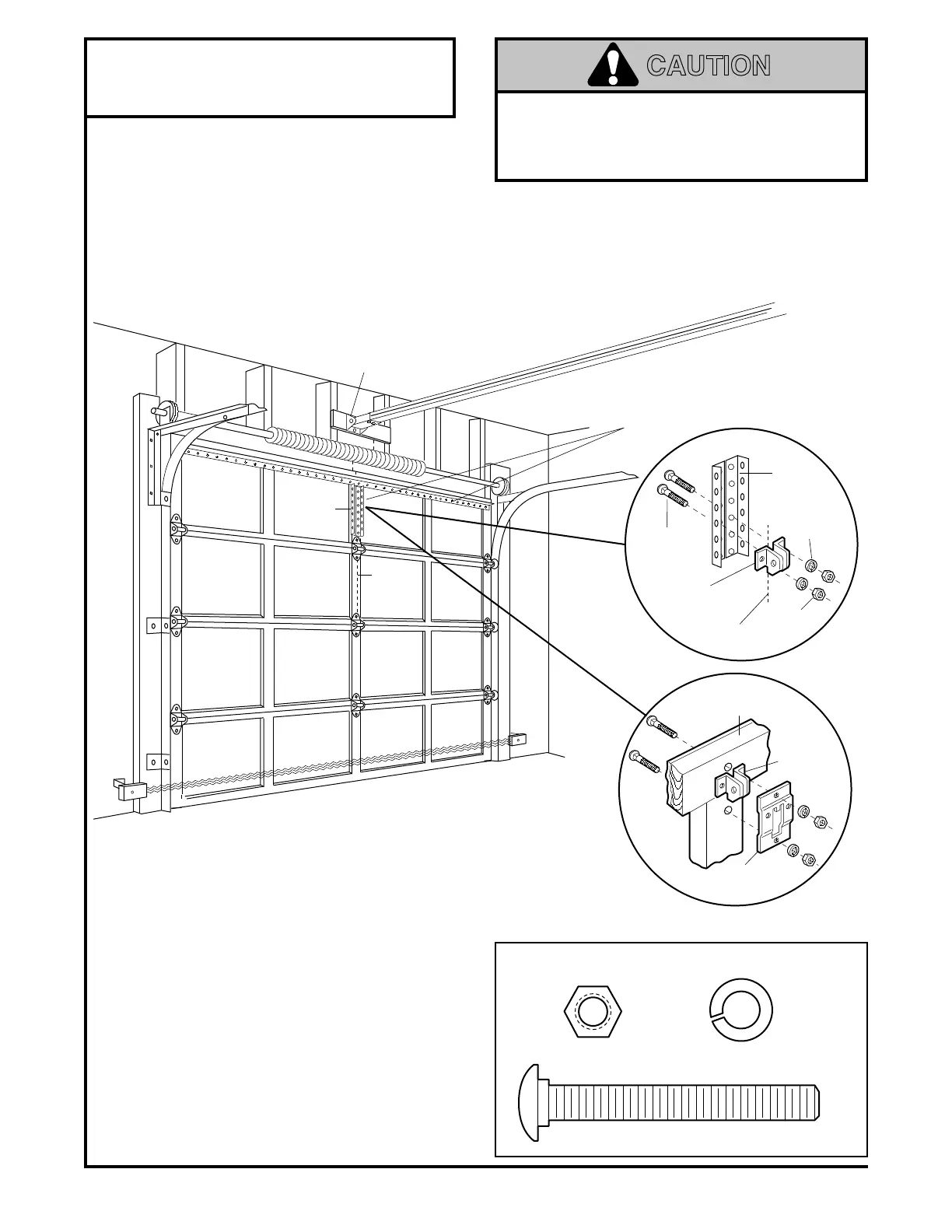 CAUTION