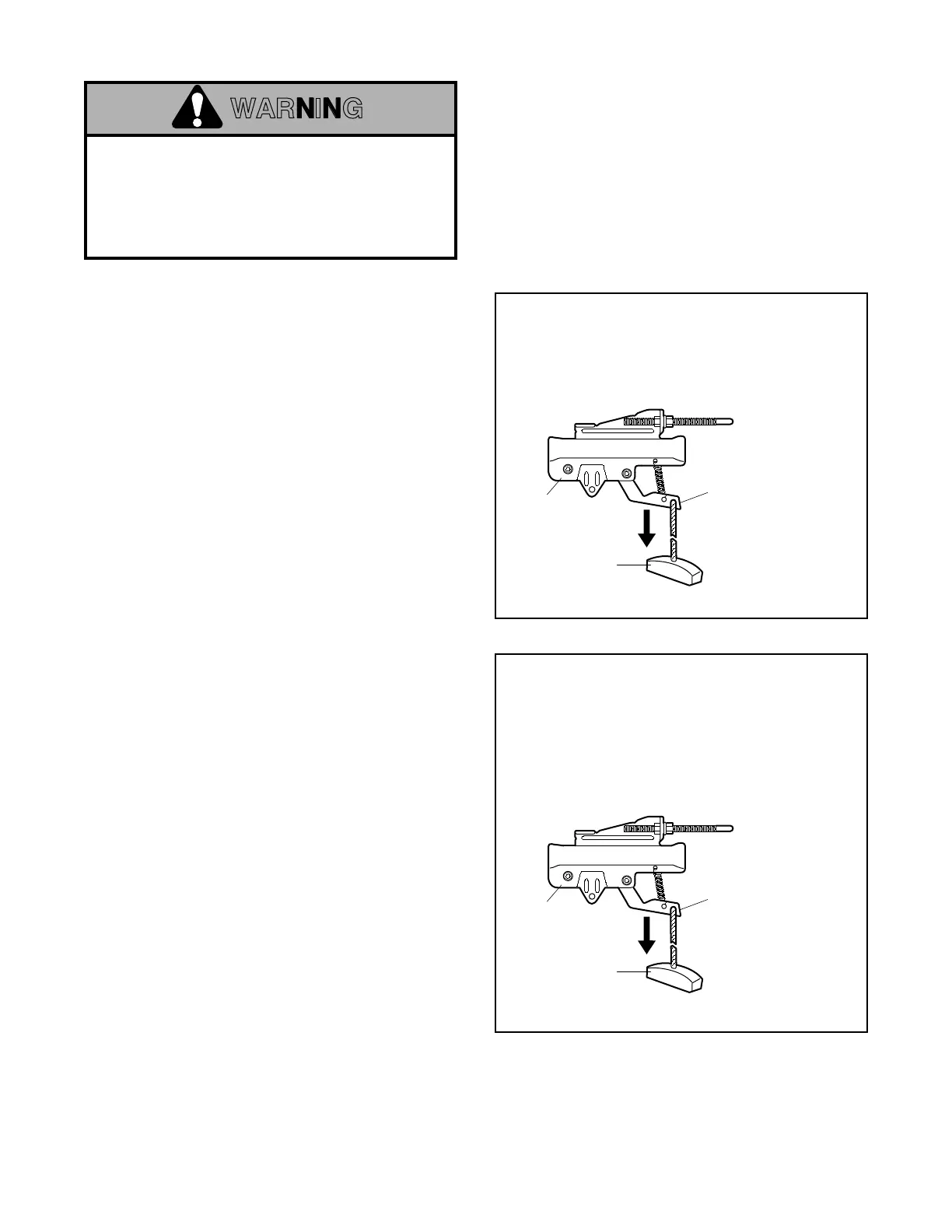 WARNING