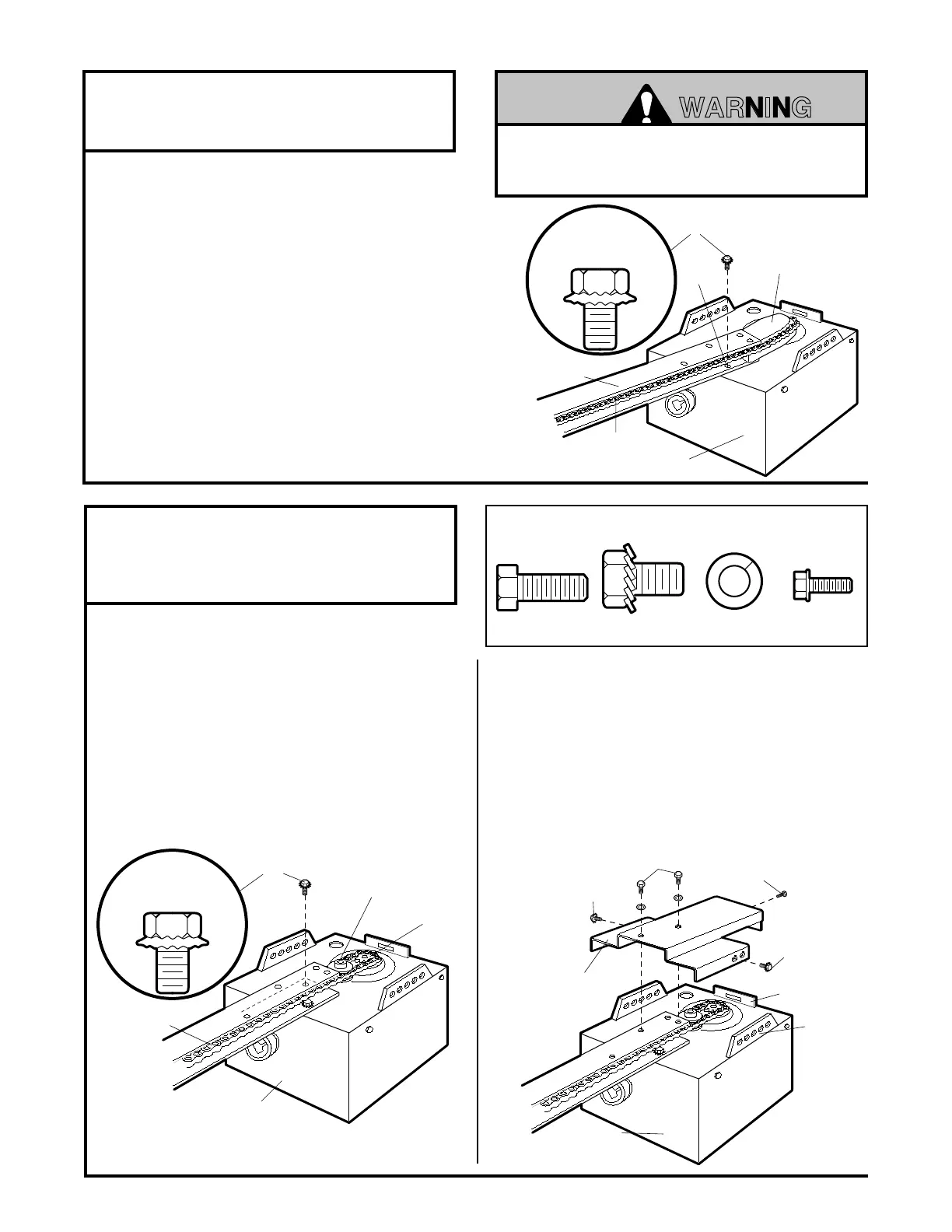 WARNING