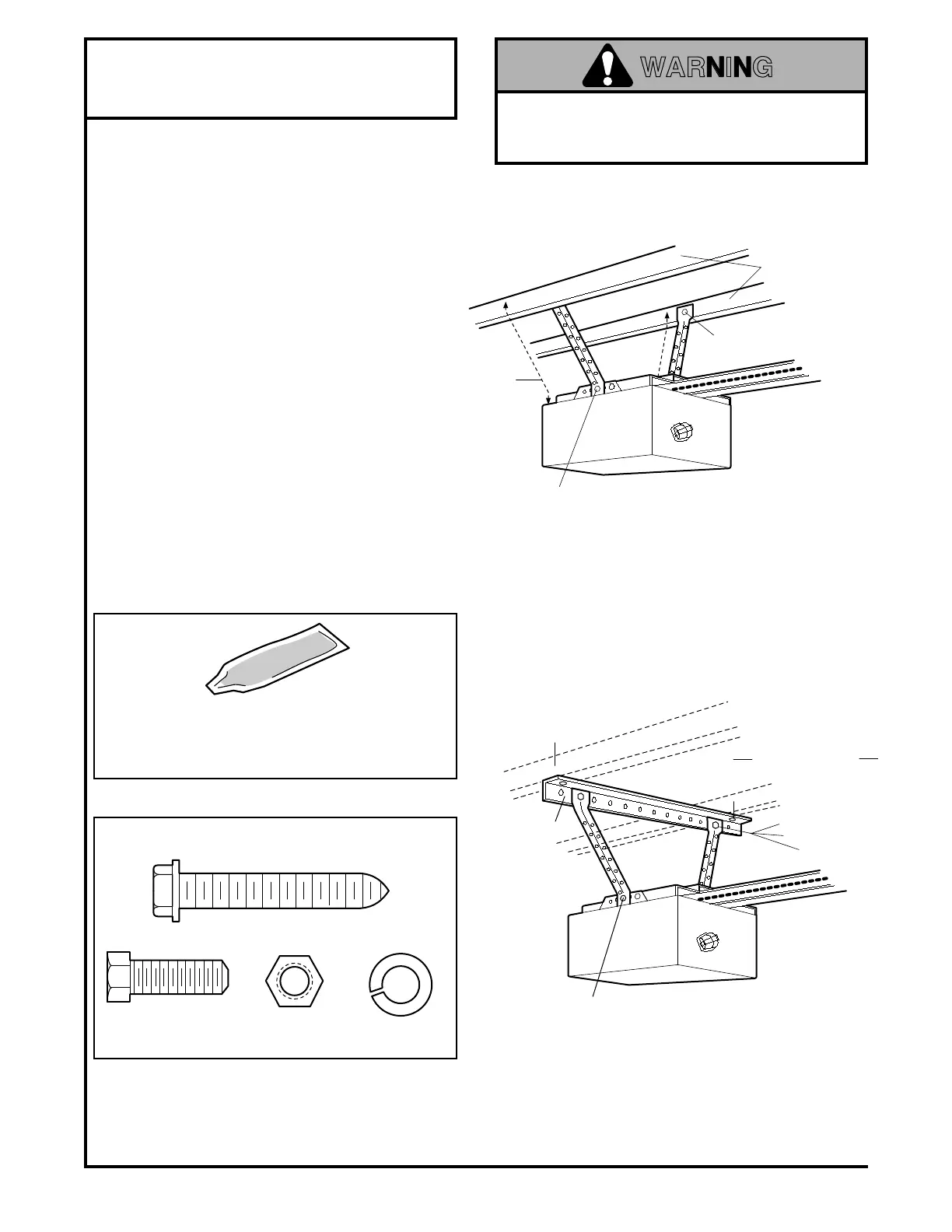 WARNING