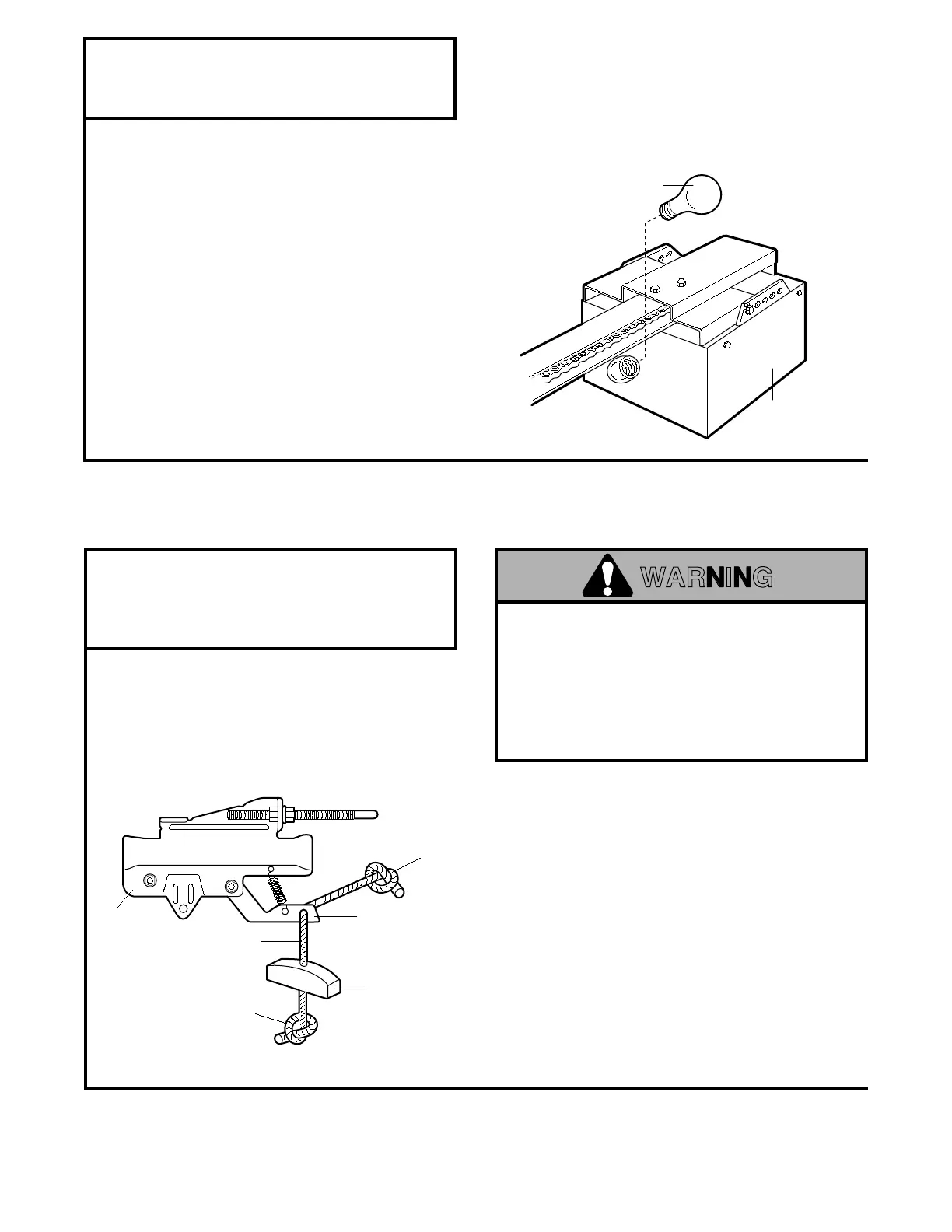 WARNING