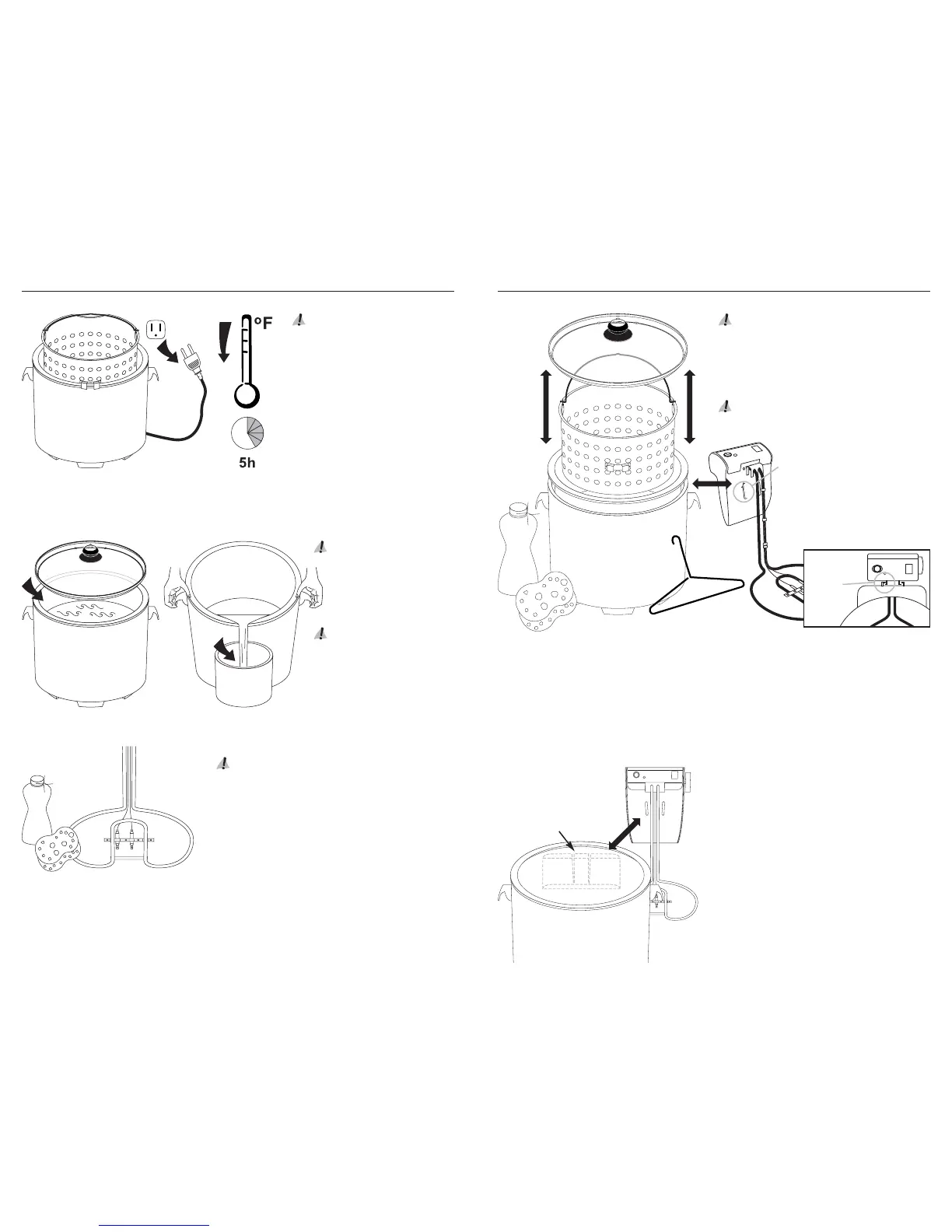 °F

5h