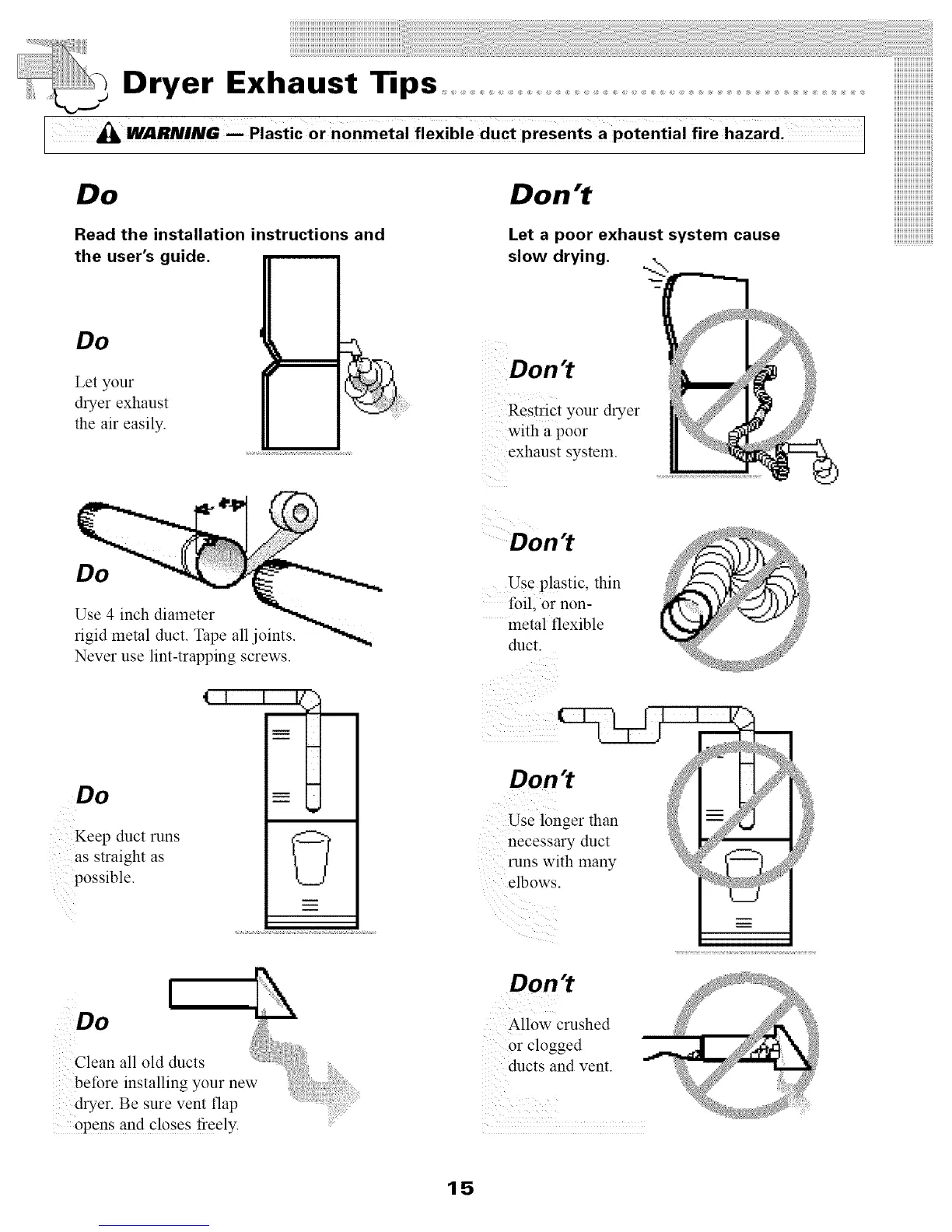 Dryer Exhaust Tips

WARNING — Plastic or nonmetal flexible duct presents a potential fire hazard.

Do

Read the installation instructions and the user's guide.

Do

Let your dryer exhaust the air easily.

Do

Use 4 inch diameter rigid metal duct. Tape all joints. Never use lint-trapping screws.

Do

Keep duct runs as straight as possible.

Do

Clean all old ducts before installing your new dryer. Be sure vent flap opens and closes freely.

Don't

Let a poor exhaust system cause slow drying.

Don't

Restrict your dryer with a poor exhaust system.

Don't

Use plastic, thin foil, or non-metal flexible duct.

Don't

Use longer than necessary duct runs with many elbows.

Don't

Allow crushed or clogged ducts and vent.

15