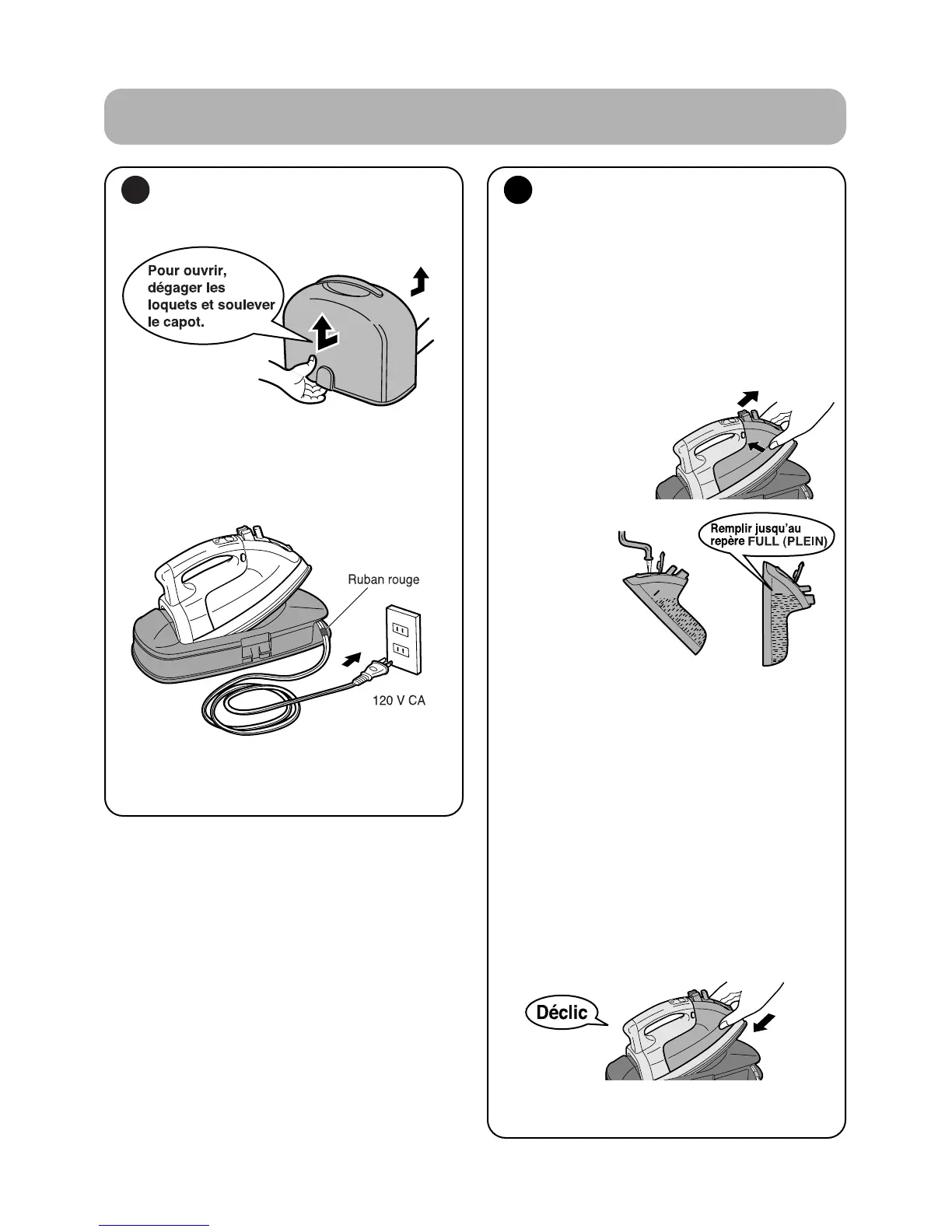 Pour ouvrir, dégager les loquets et soulever le capot.

Ruban rouge

120 V CA

Remplir jusqu'au repère FULL (PLEIN)

Déclic