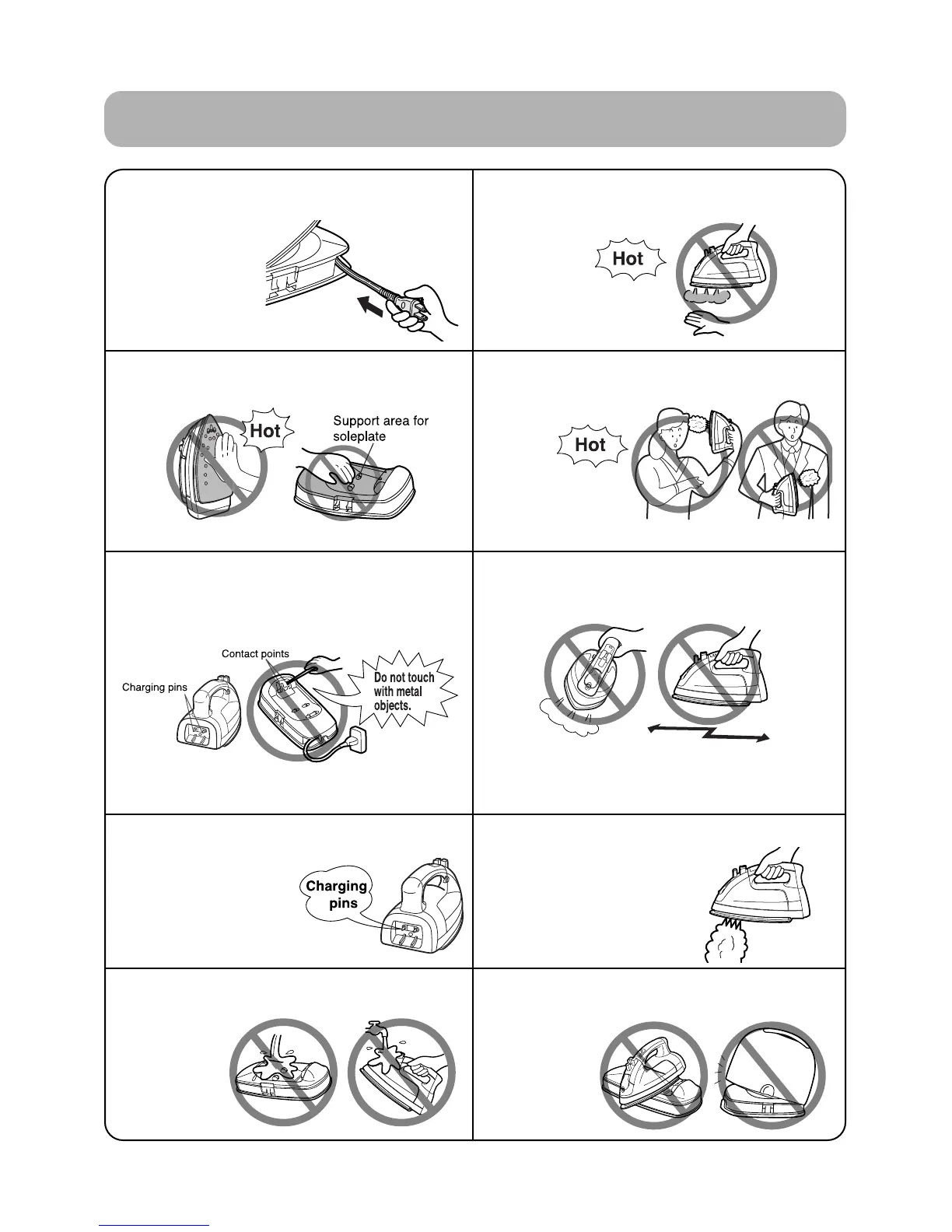 Hot

Hot

Support area for soleplate

Hot

Contact points

Charging pins

Do not touch with metal objects.

Charging pins