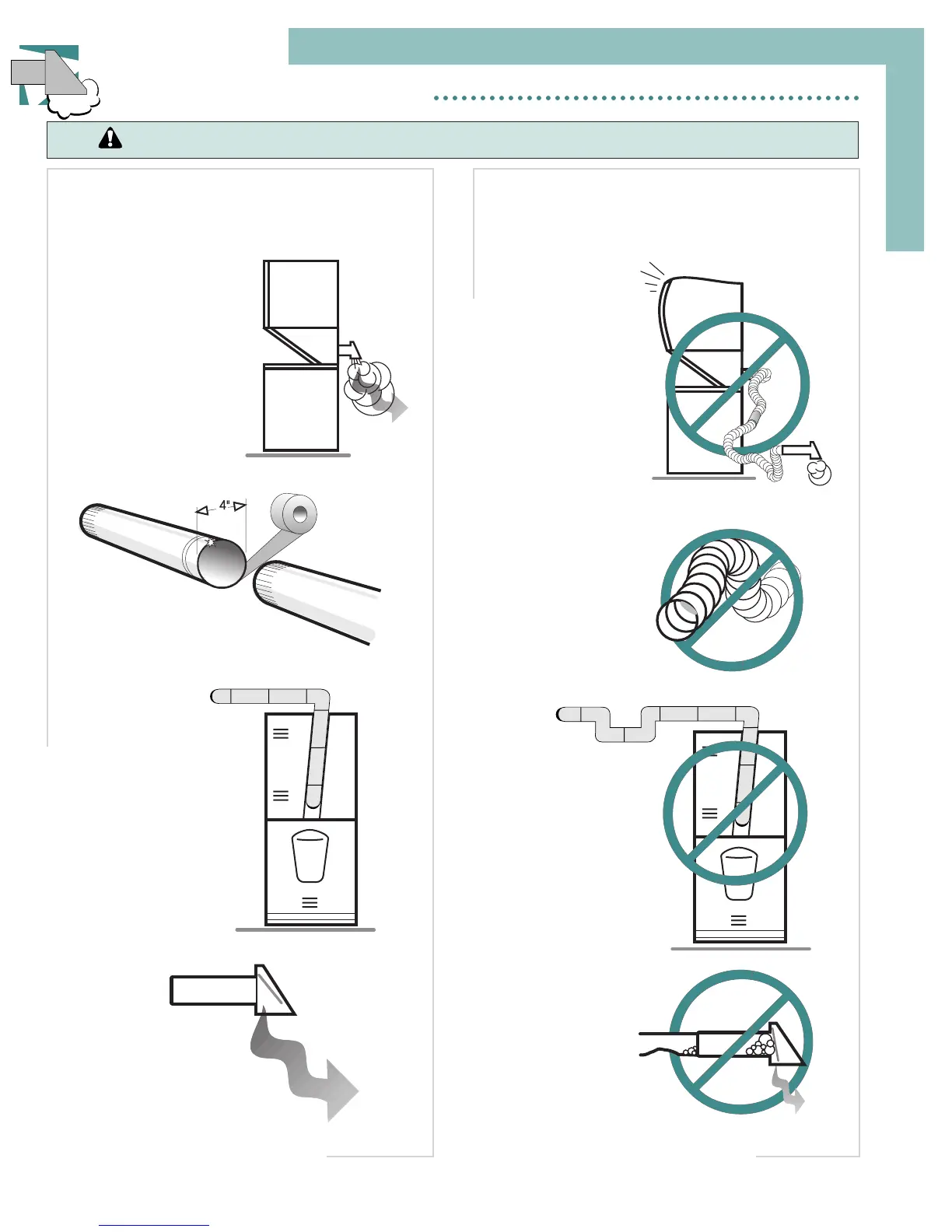 4"