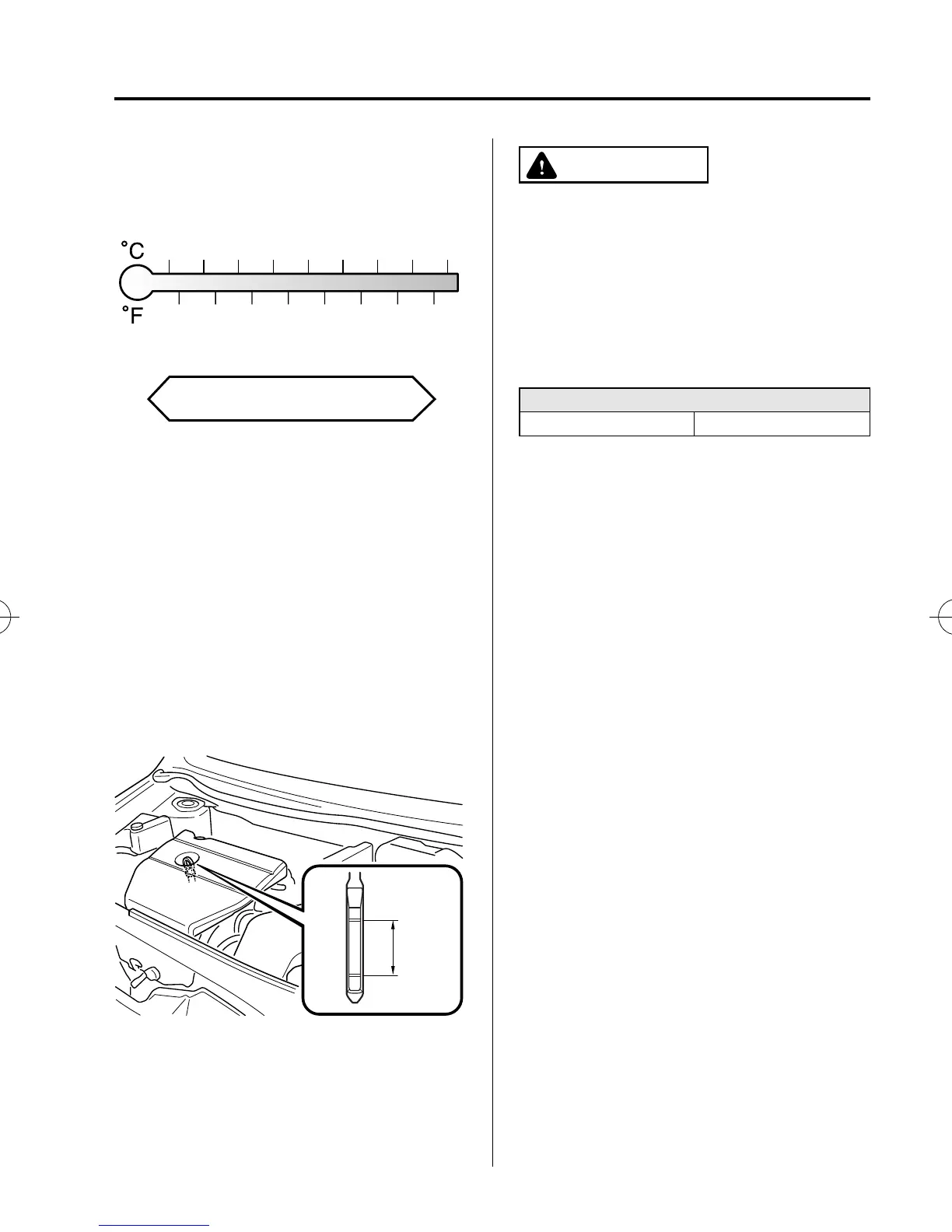 °C

°F