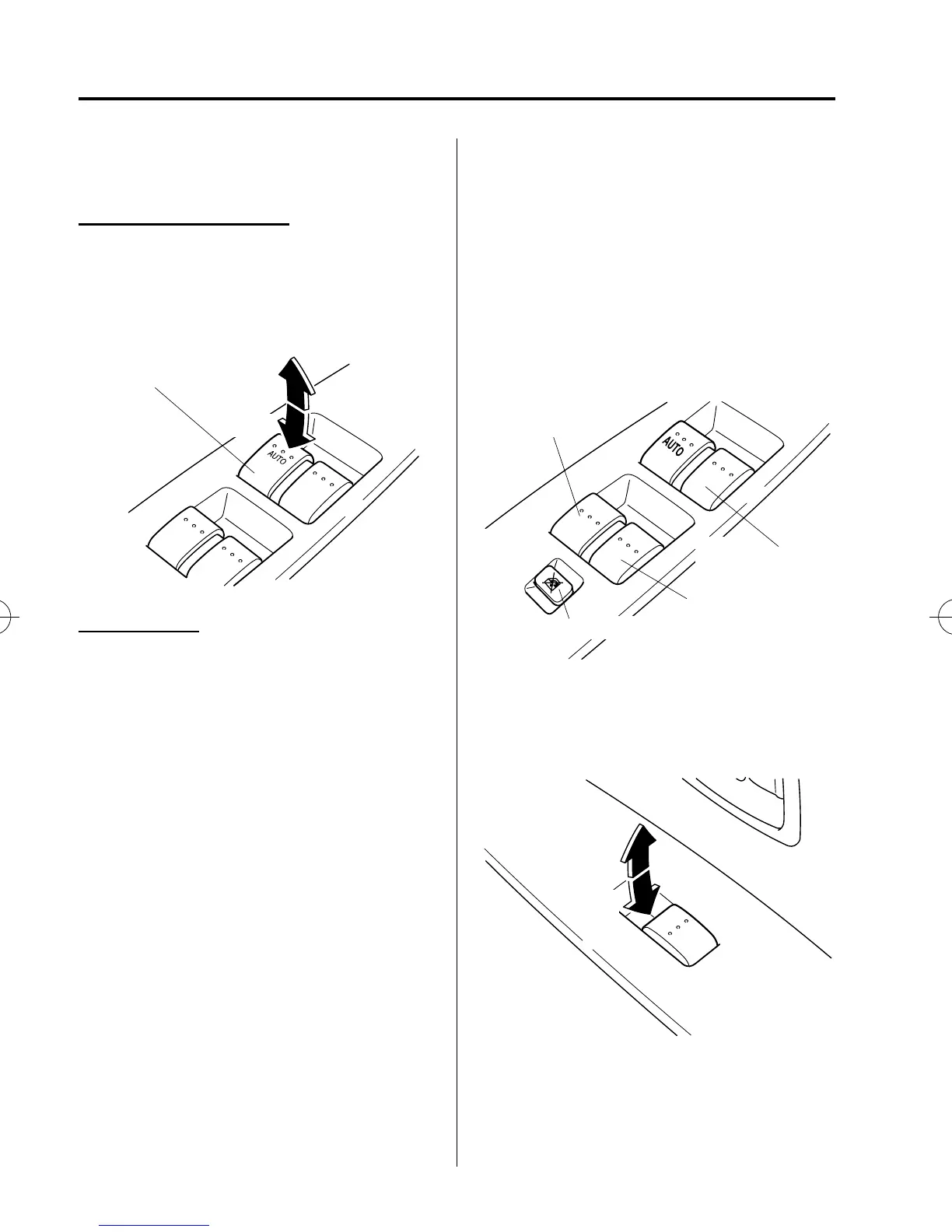 AUTO

AUTO