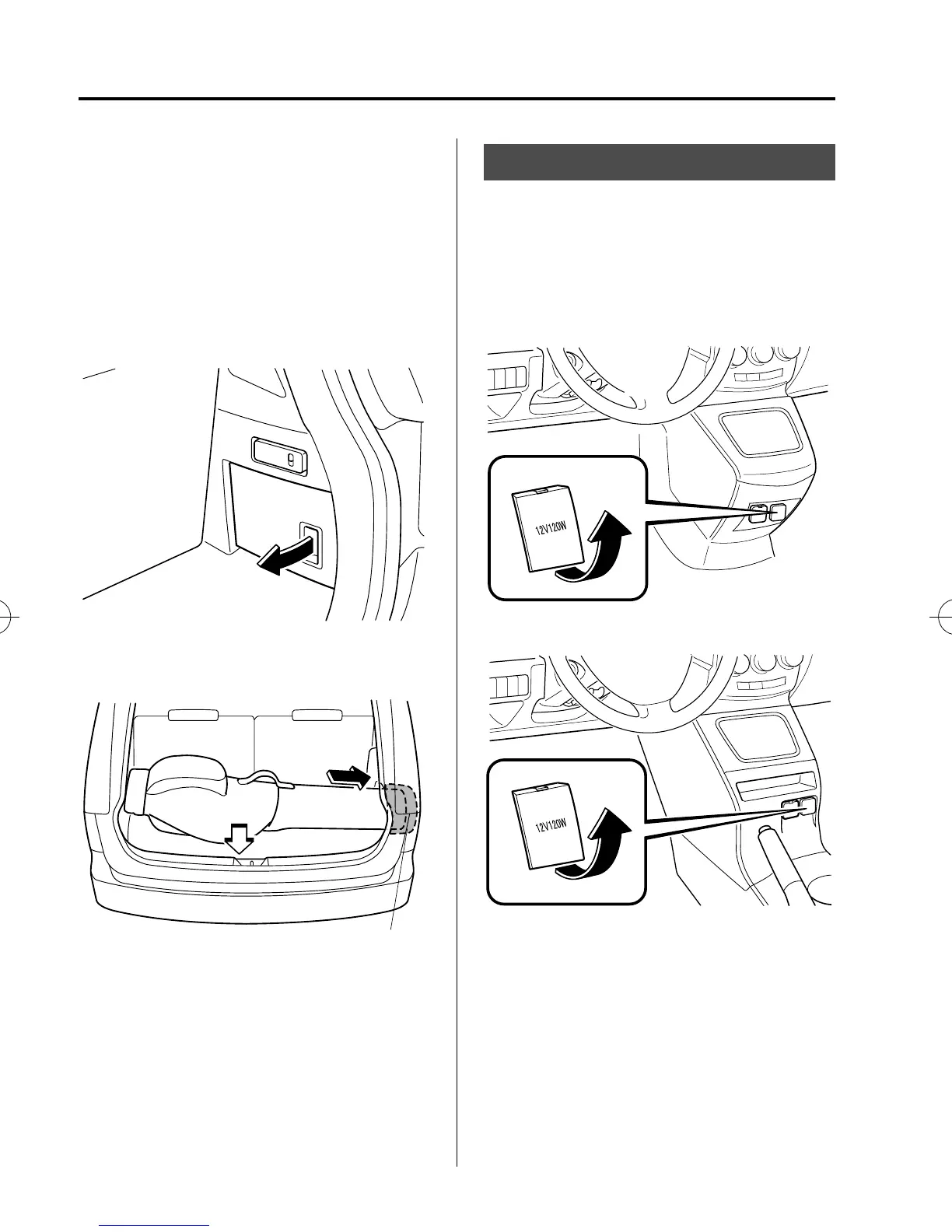 12V120W

12V120W