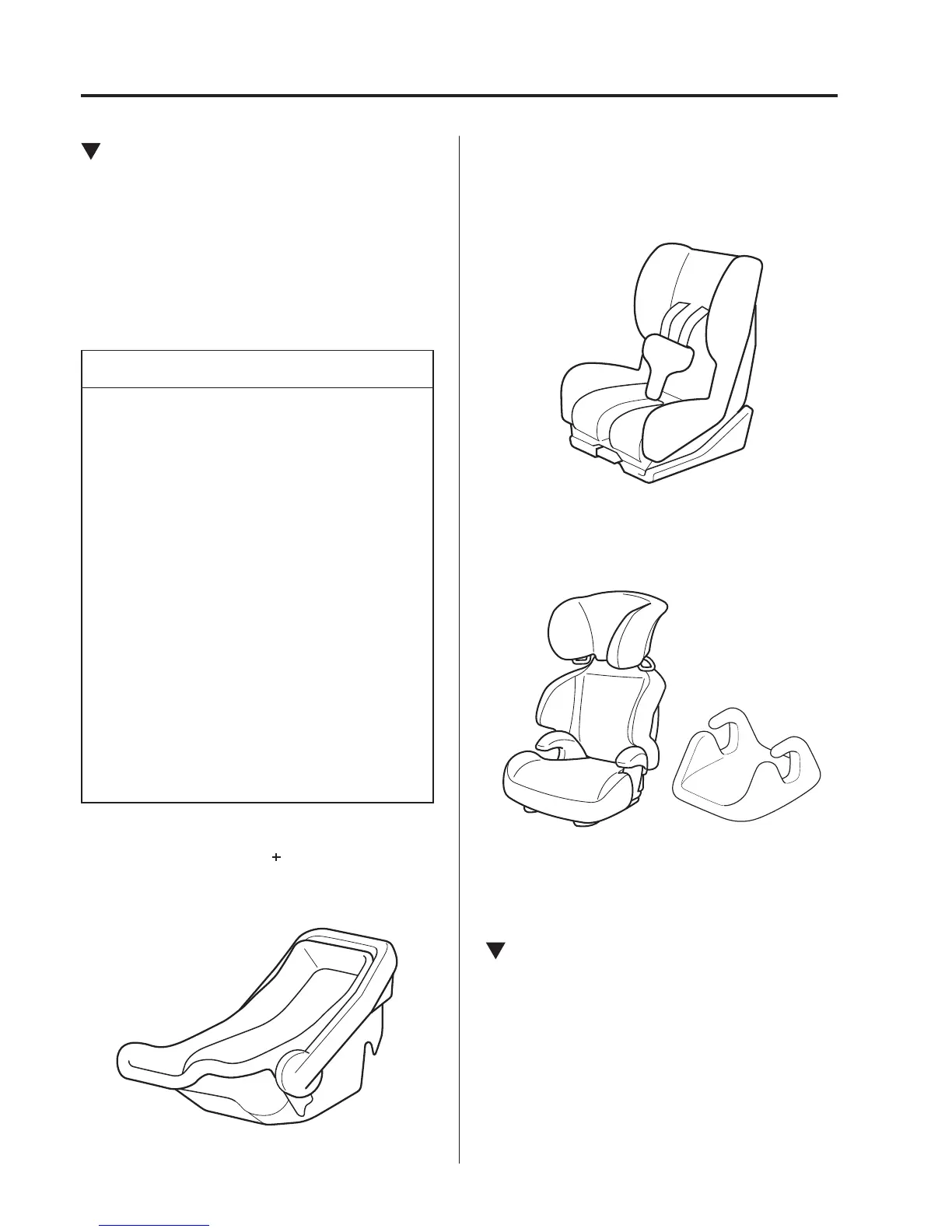 +