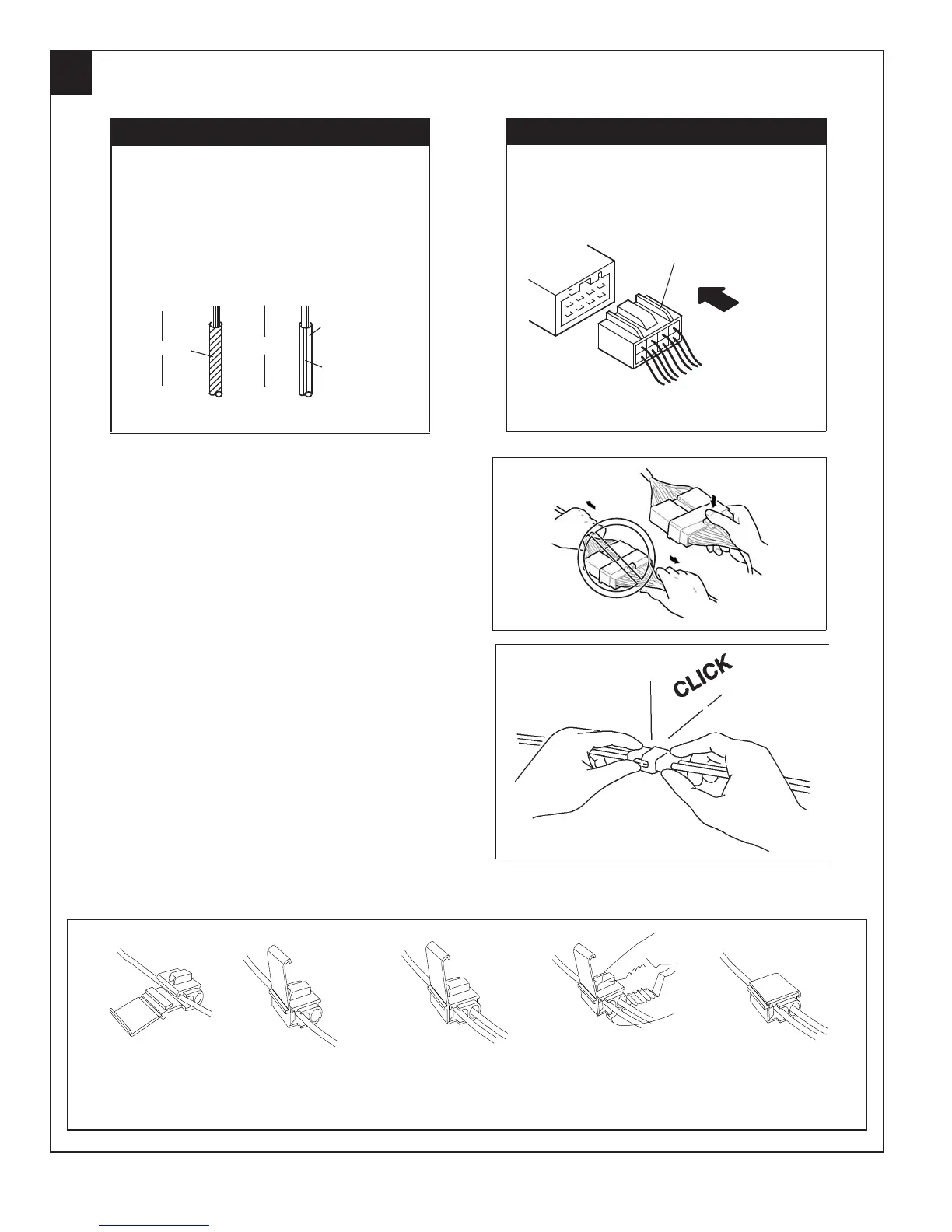 CLICK