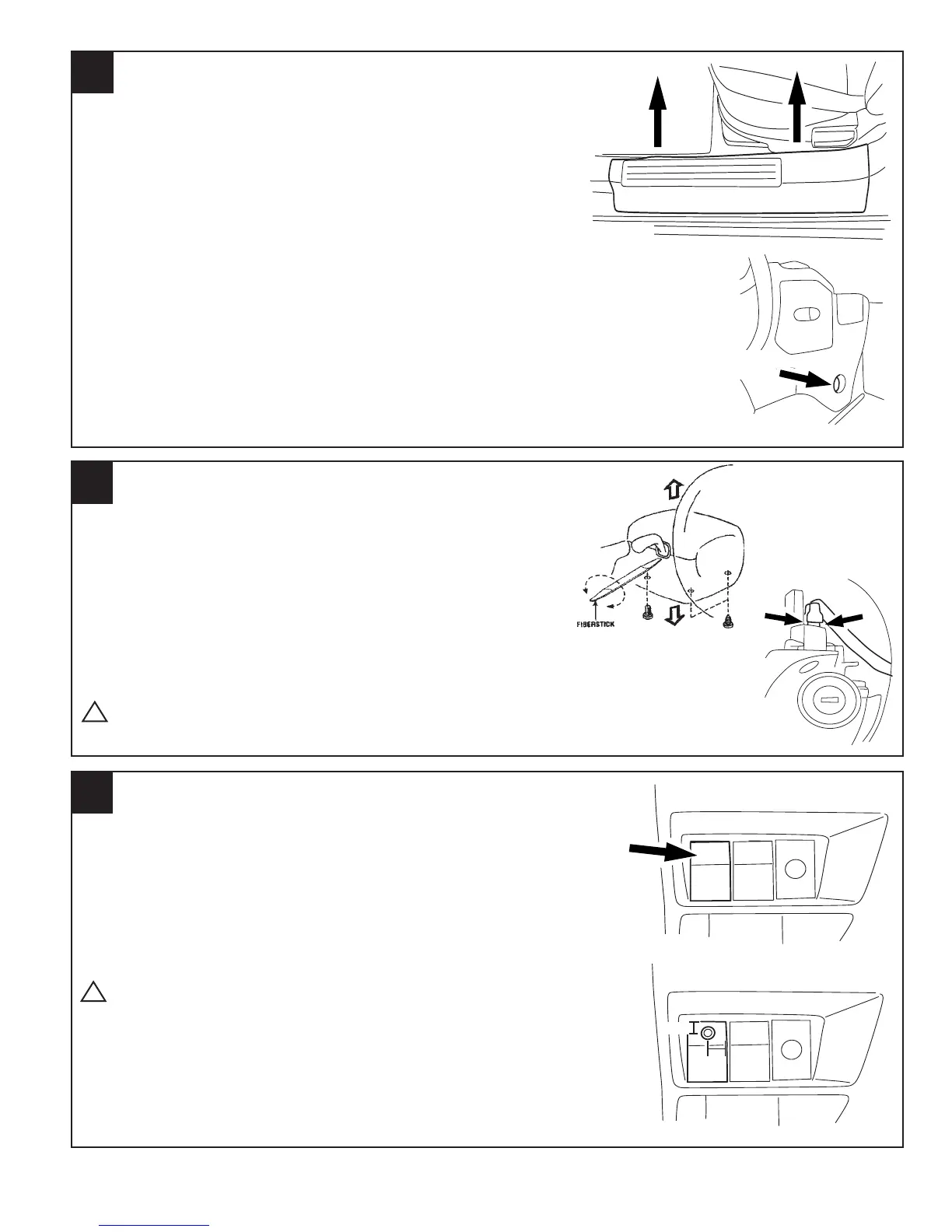 FIBERSTICK