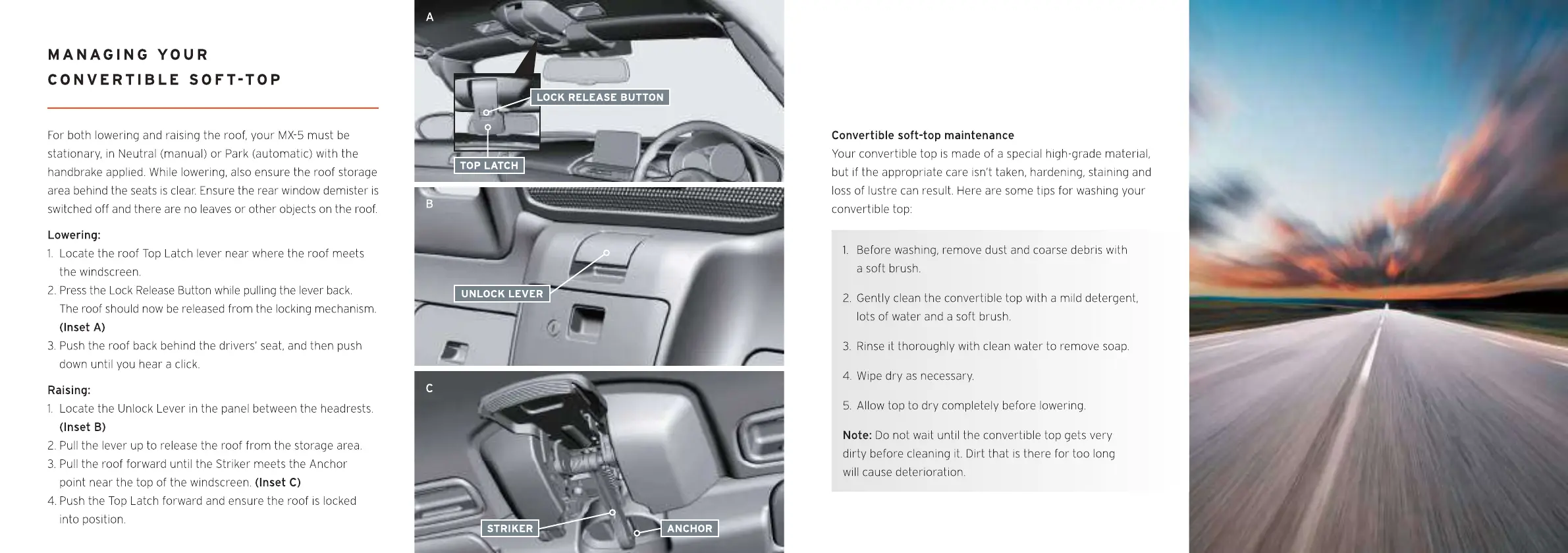 MANAGING YOUR CONVERTIBLE SOFT-TOP

For both lowering and raising the roof, your MX-5 must be stationary, in Neutral (manual) or Park (automatic) with the handbrake applied. While lowering, also ensure the roof storage area behind the seats is clear. Ensure the rear window demister is switched off and there are no leaves or other objects on the roof.

Lowering:
1. Locate the roof Top Latch lever near where the roof meets the windscreen.
2. Press the Lock Release Button while pulling the lever back. The roof should now be released from the locking mechanism. (Inset A)
3. Push the roof back behind the drivers' seat, and then push down until you hear a click.

Raising:
1. Locate the Unlock Lever in the panel between the headrests. (Inset B)
2. Pull the lever up to release the roof from the storage area.
3. Pull the roof forward until the Striker meets the Anchor point near the top of the windscreen. (Inset C)
4. Push the Top Latch forward and ensure the roof is locked into position.

A
LOCK RELEASE BUTTON
TOP LATCH
B
UNLOCK LEVER
C
STRIKER
ANCHOR

Convertible soft-top maintenance
Your convertible top is made of a special high-grade material, but if the appropriate care isn't taken, hardening, staining and loss of lustre can result. Here are some tips for washing your convertible top:

1. Before washing, remove dust and coarse debris with a soft brush.
2. Gently clean the convertible top with a mild detergent, lots of water and a soft brush.
3. Rinse it thoroughly with clean water to remove soap.
4. Wipe dry as necessary.
5. Allow top to dry completely before lowering.

Note: Do not wait until the convertible top gets very dirty before cleaning it. Dirt that is there for too long will cause deterioration.