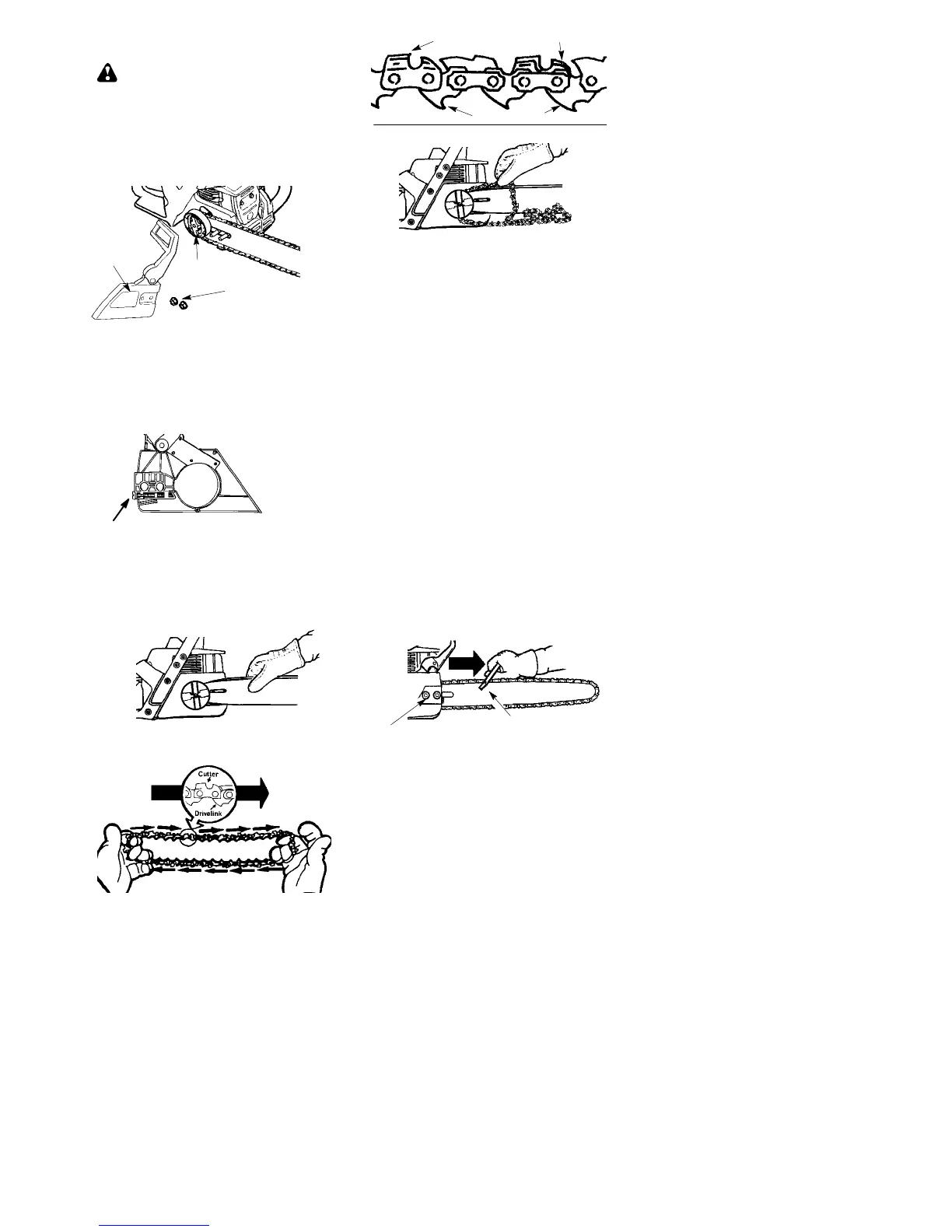 Cutter

Drivelink