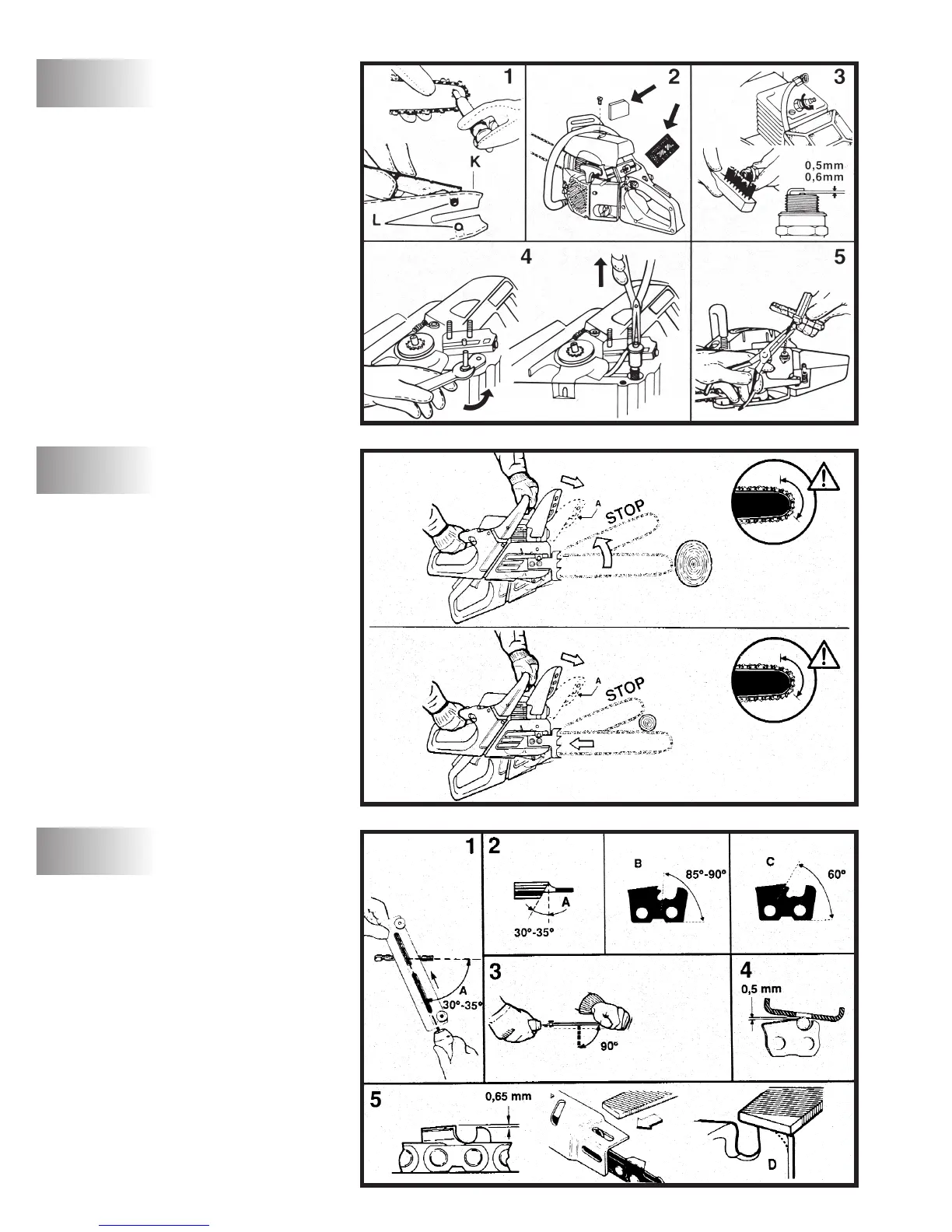 1 2 3
K
L
0,5mm
0,6mm
4 5

A
STOP

A
STOP

1 2
A
30°-35°
B 85°-90°
C 60°
A
30°-35°
3
90°
4
0,5 mm
5
0,65 mm
D