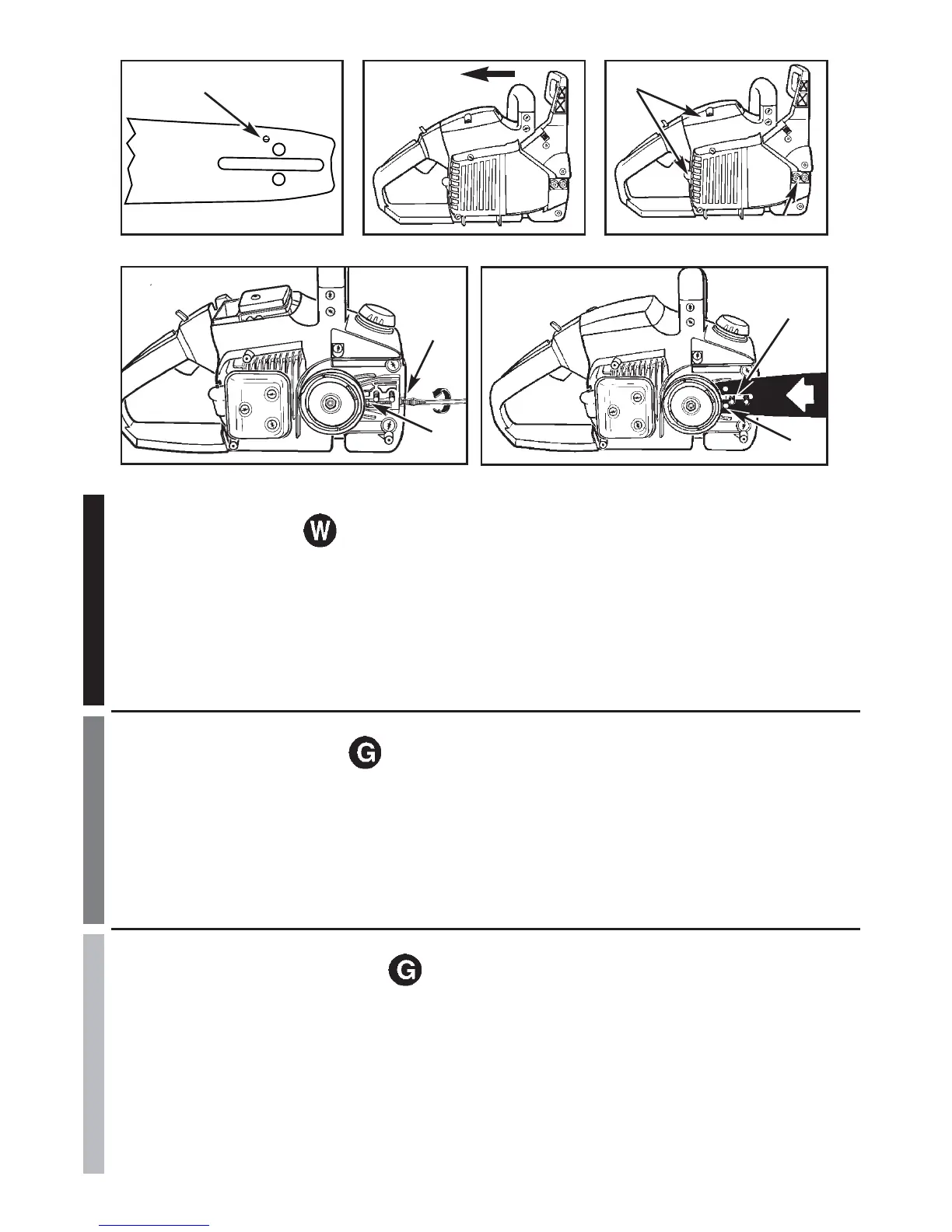 W

G

G