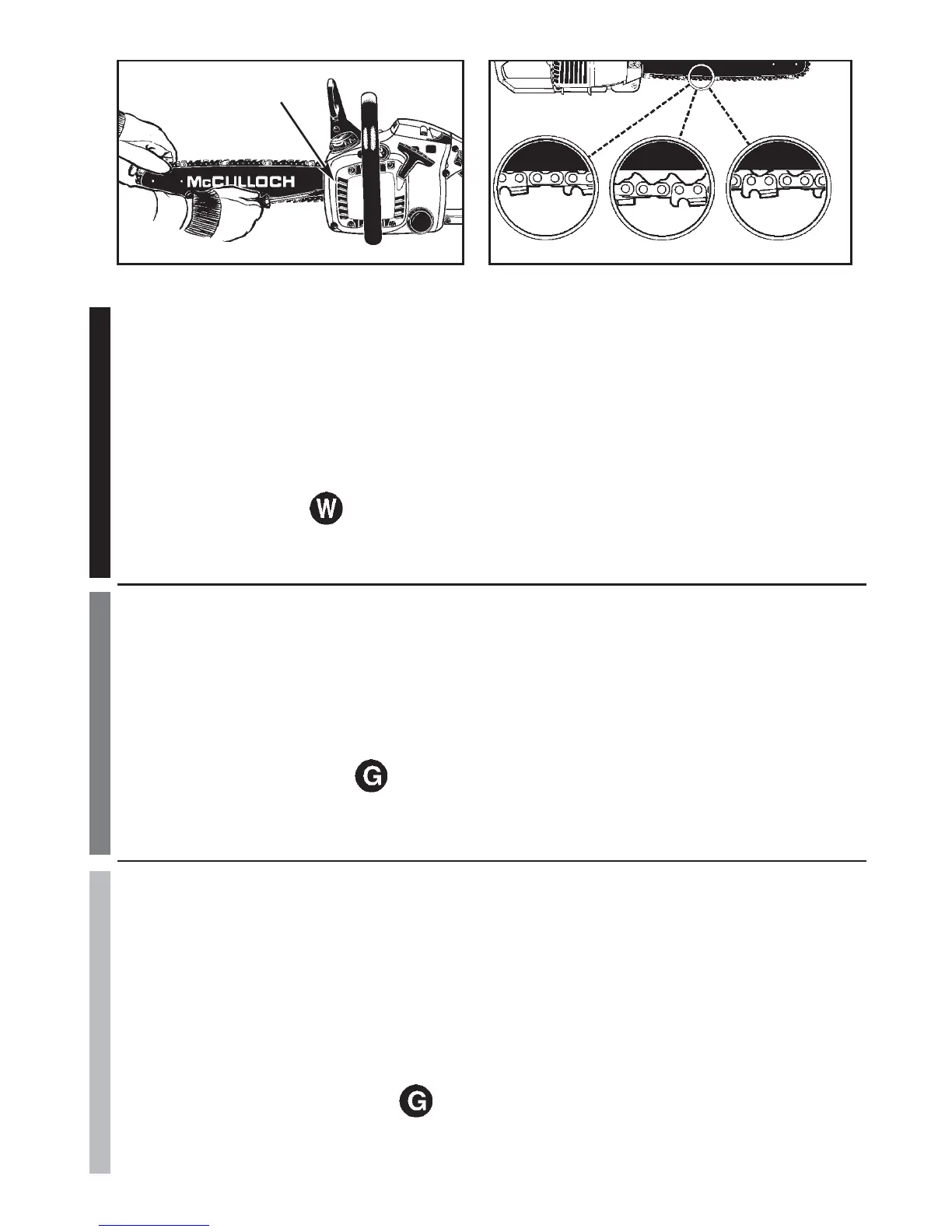 McCULLOCH

W

G

G