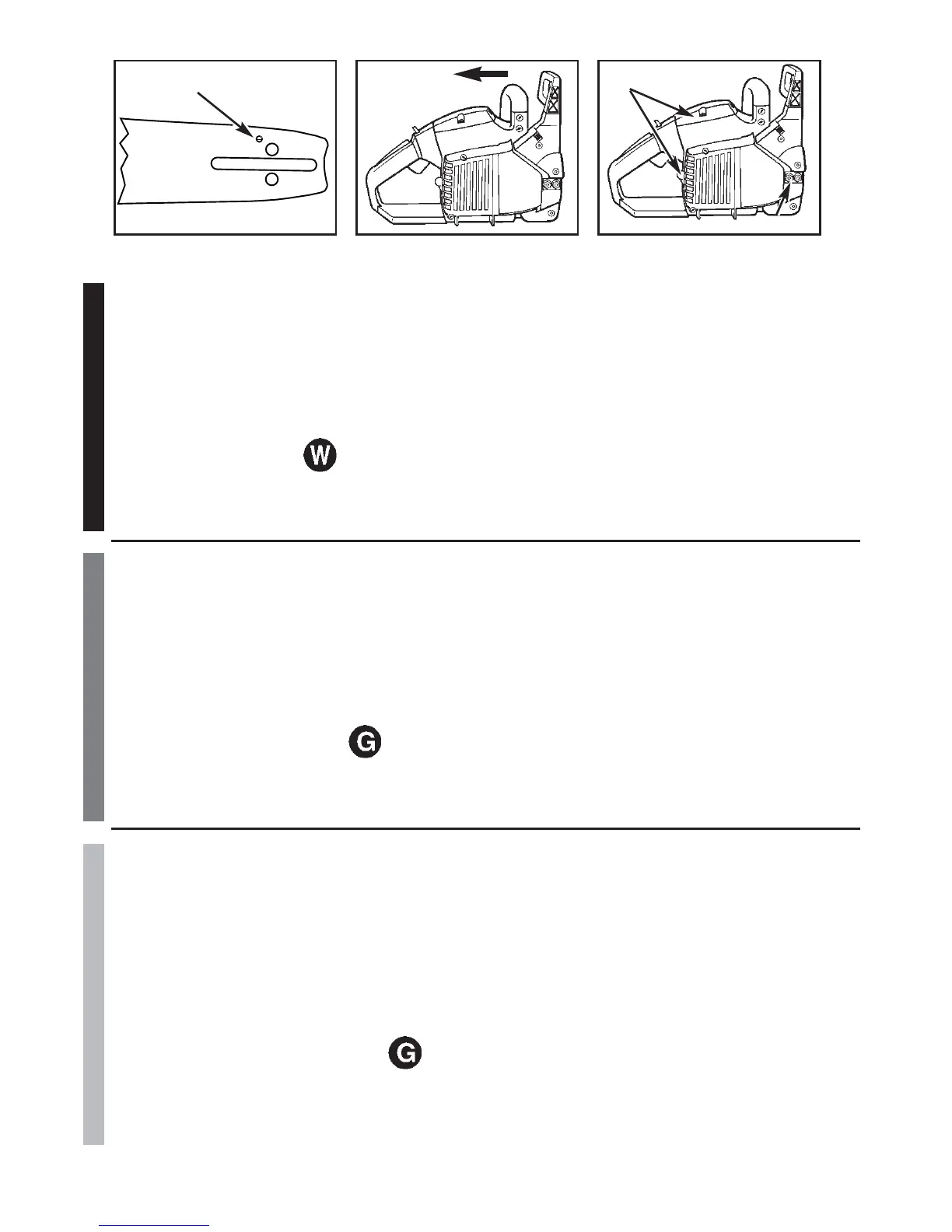 W

G

G