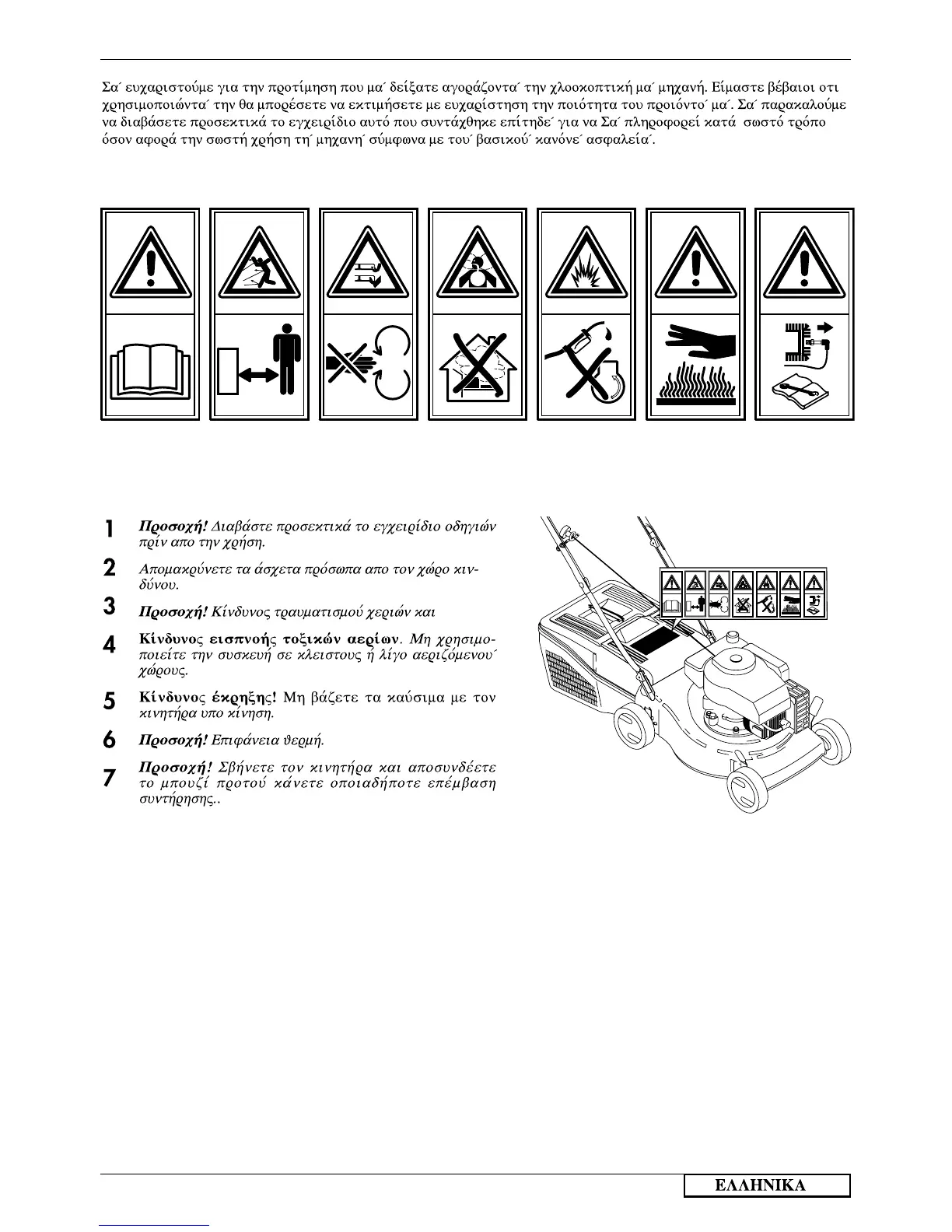 Σα΄ ευχαριστούμε για την προτίμηση που μα΄ δείξατε αγοράζοντα΄ την χλοοκοπτική μα΄ μηχανή. Είμαστε βέβαιοι οτι χρησιμοποιώντα΄ την θα μπορέσετε να εκτιμήσετε με ευχαρίστηση την ποιότητα του προιόντο΄ μα΄. Σα΄ παρακαλούμε να διαβάσετε προσεκτικά το εγχειρίδιο αυτό που συντάχθηκε επίτηδε΄ για να Σα΄ πληροφορεί κατά σωστό τρόπο όσον αφορά την σωστή χρήση τη΄ μηχανή΄ σύμφωνα με του΄ βασικού΄ κανόνε΄ ασφαλεία΄.

1 Προσοχή! Διαβάστε προσεκτικά το εγχειρίδιο οδηγιών πρίν απο την χρήση.

2 Απομακρύνετε τα άσχετα πρόσωπα απο τον χώρο κινδύνου.

3 Προσοχή! Κίνδυνος τραυματισμού χεριών και

4 Κίνδυνος εισπνοής τοξικών αερίων. Μη χρησιμοποιείτε την συσκευή σε κλειστους ή λίγο αεριζόμενου΄ χώρους.

5 Κίνδυνος έκρηξης! Μη βάζετε τα καύσιμα με τον κινητήρα υπο κίνηση.

6 Προσοχή! Επιφάνεια θερμή.

7 Προσοχή! Σβήνετε τον κινητήρα και αποσυνδέετε το μπουζί προτού κάνετε οποιαδήποτε επέμβαση συντήρησης..

ΕΛΛΗΝΙΚΑ