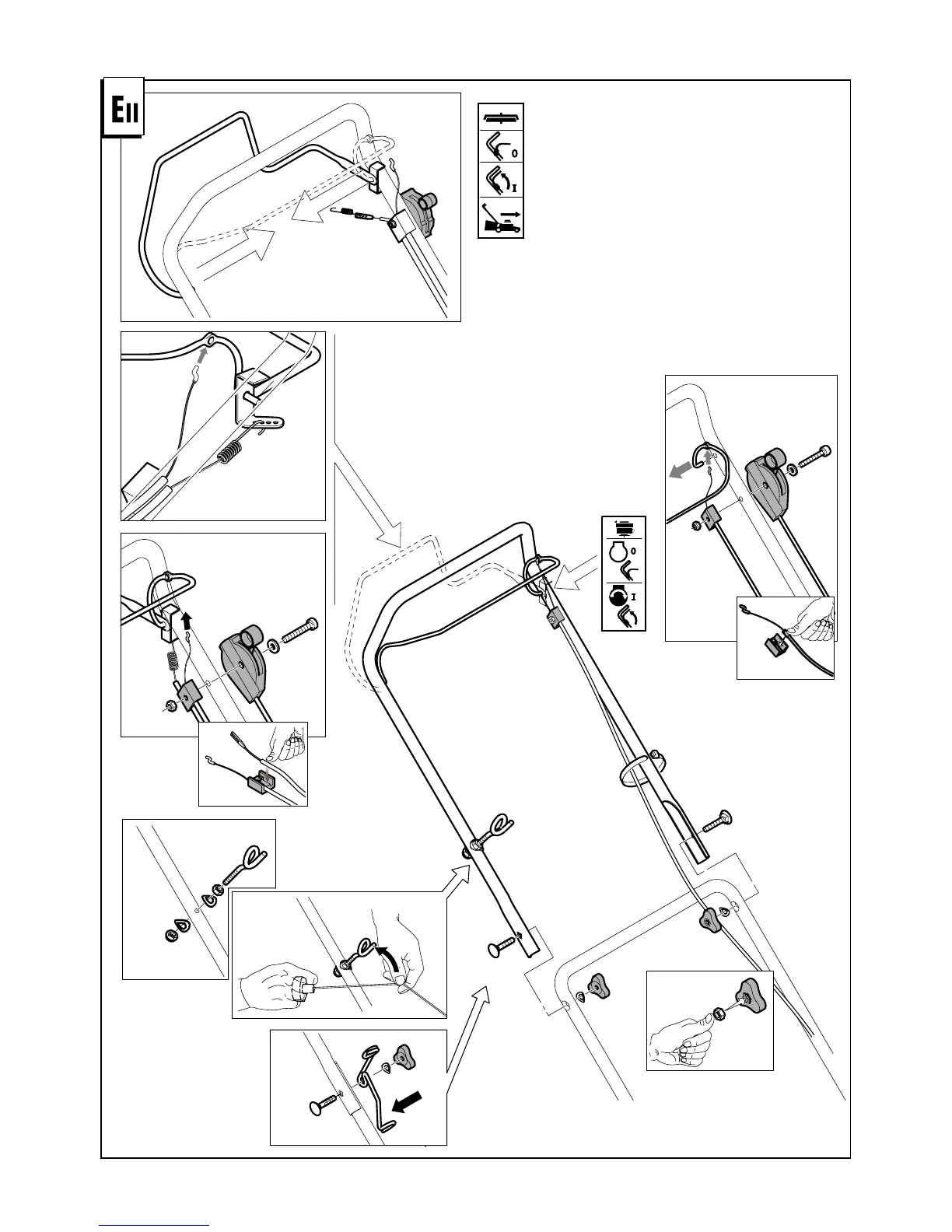 EII

0

I

0

I