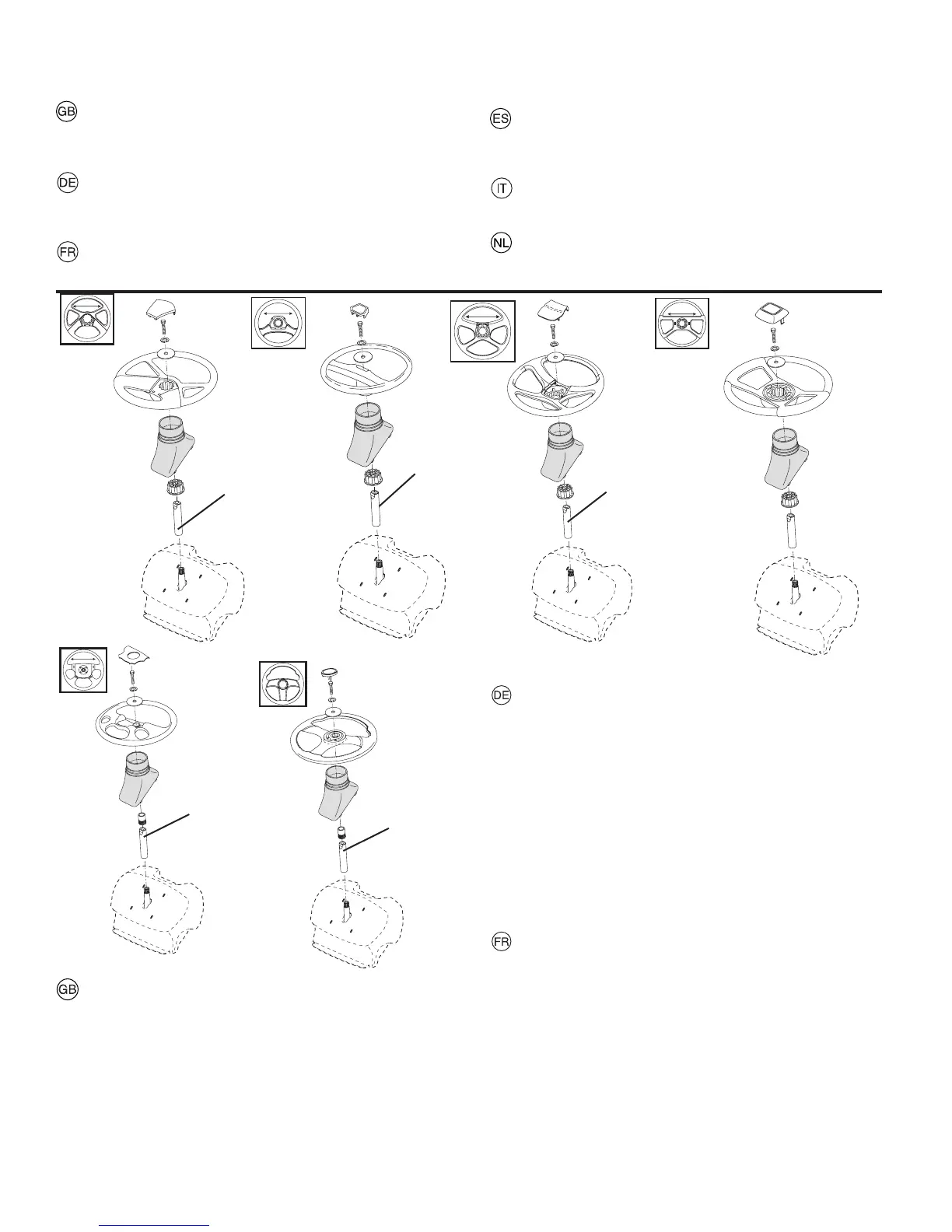 GB

DE

FR

ES

IT

NL

DE

FR

GB