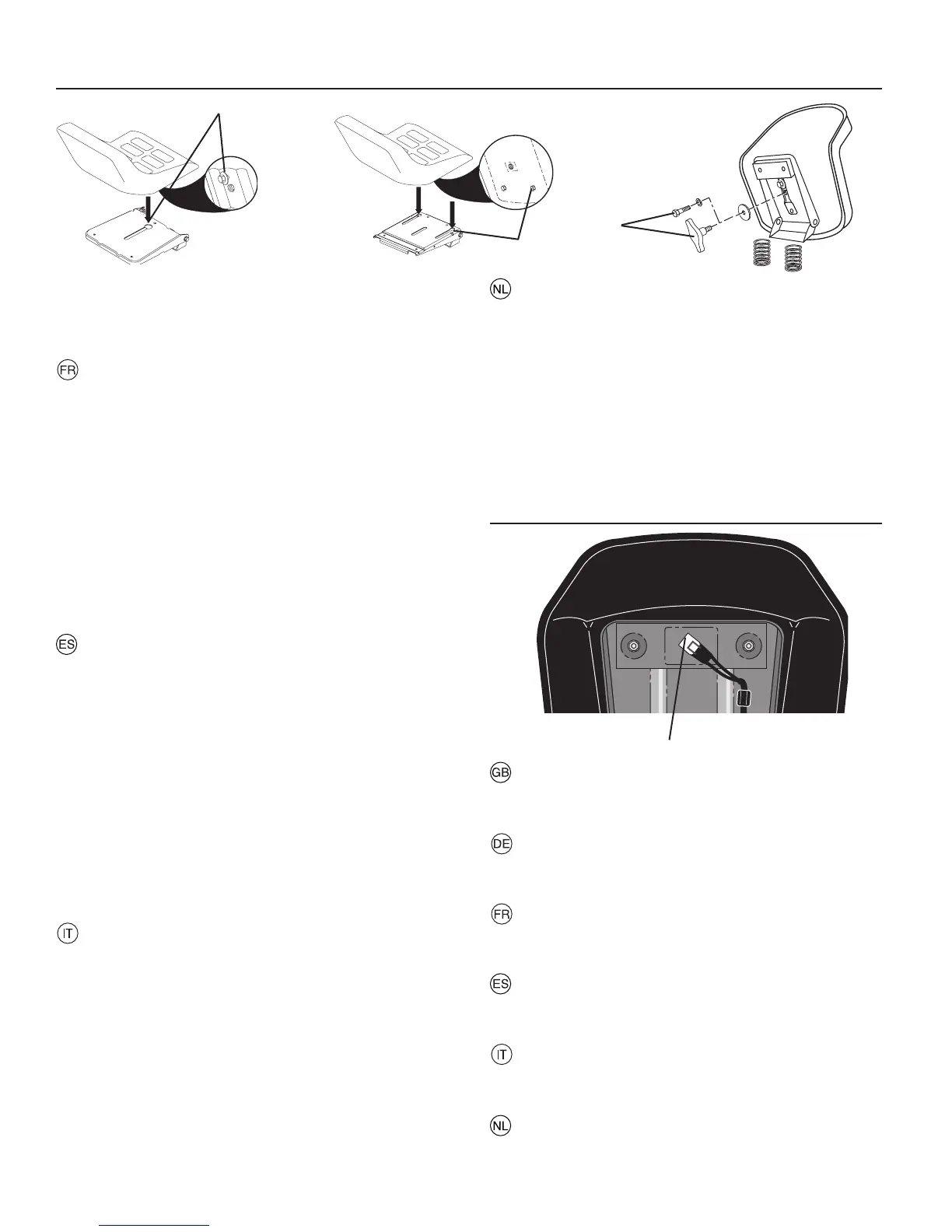 NL

FR

ES

IT

GB

DE

FR

ES

IT

NL