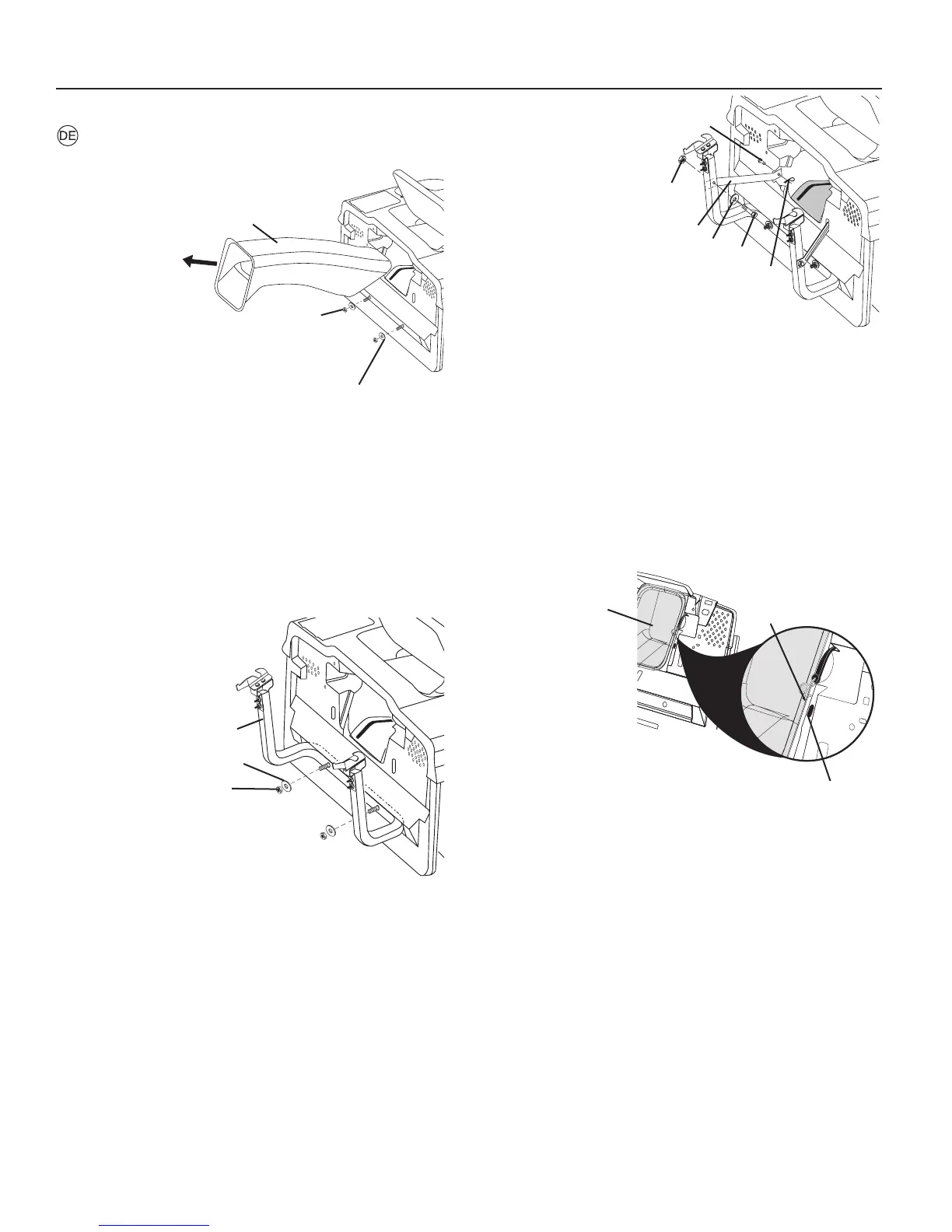 DE