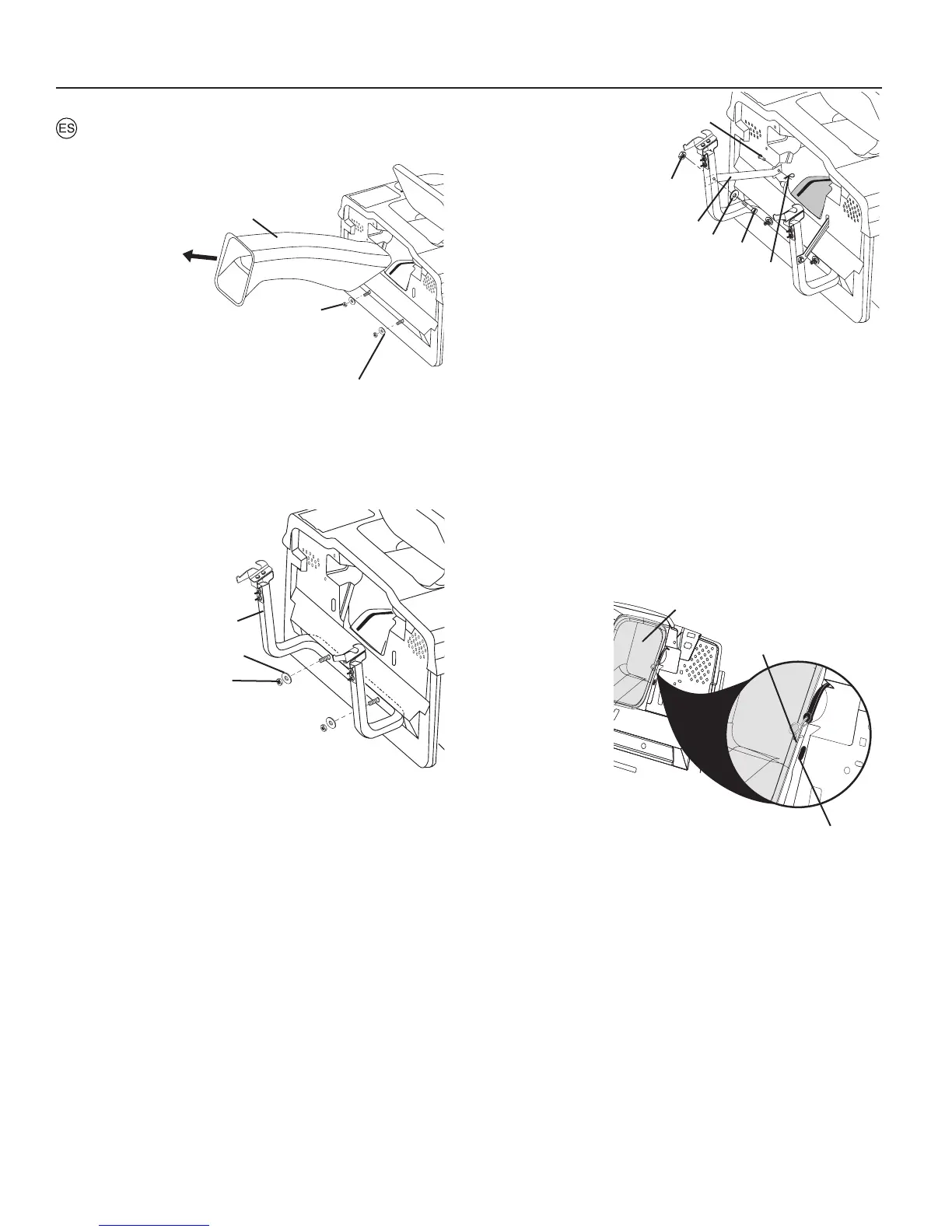 ES