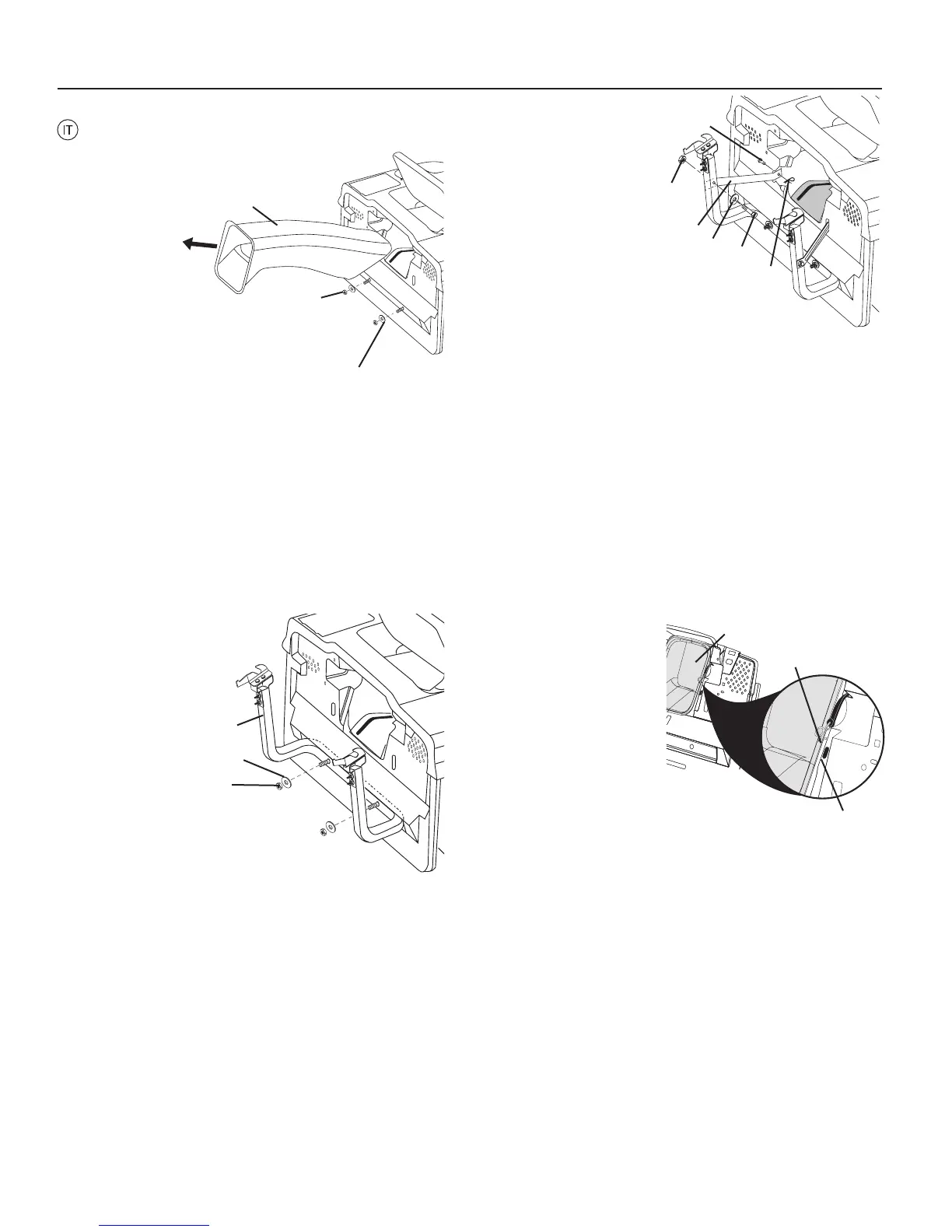 IT