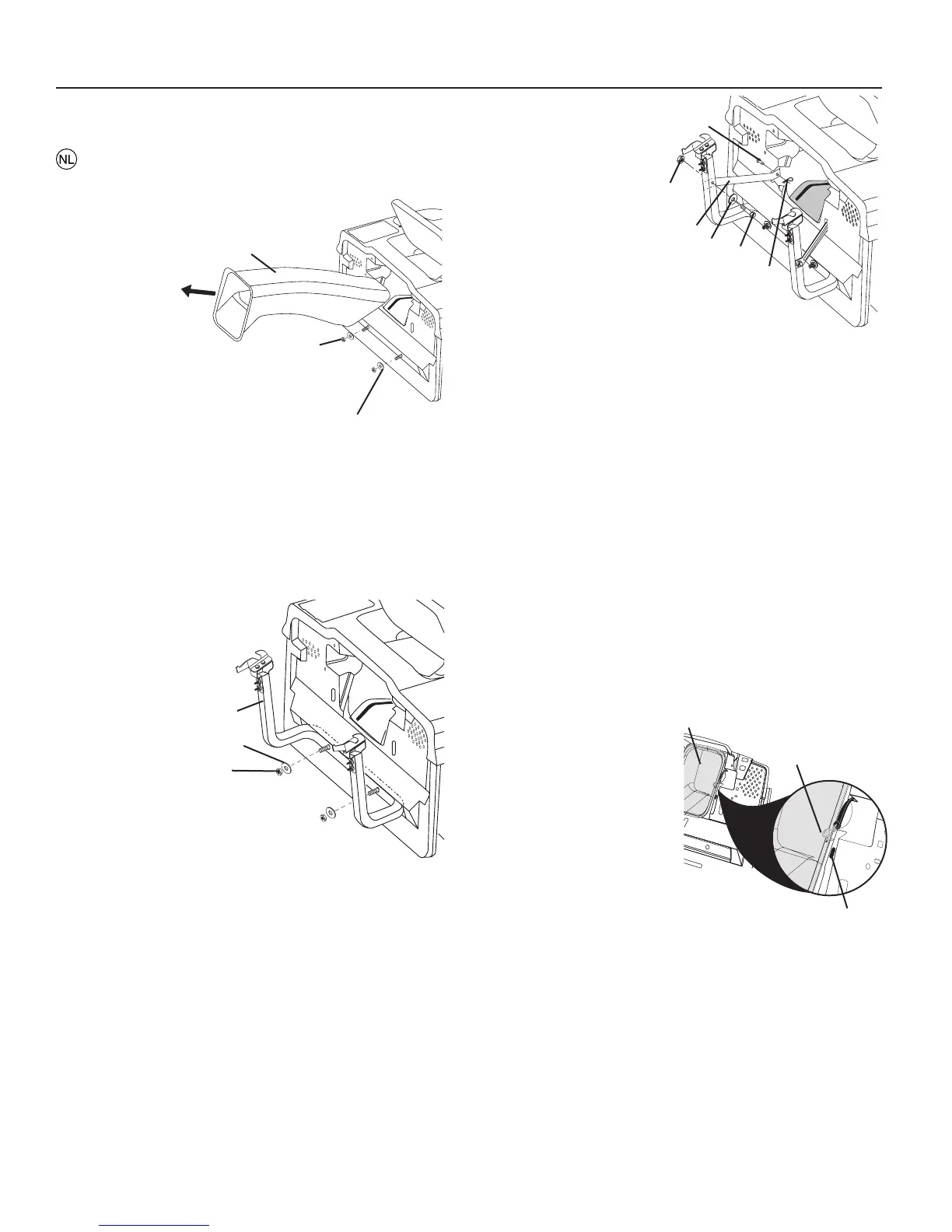 NL