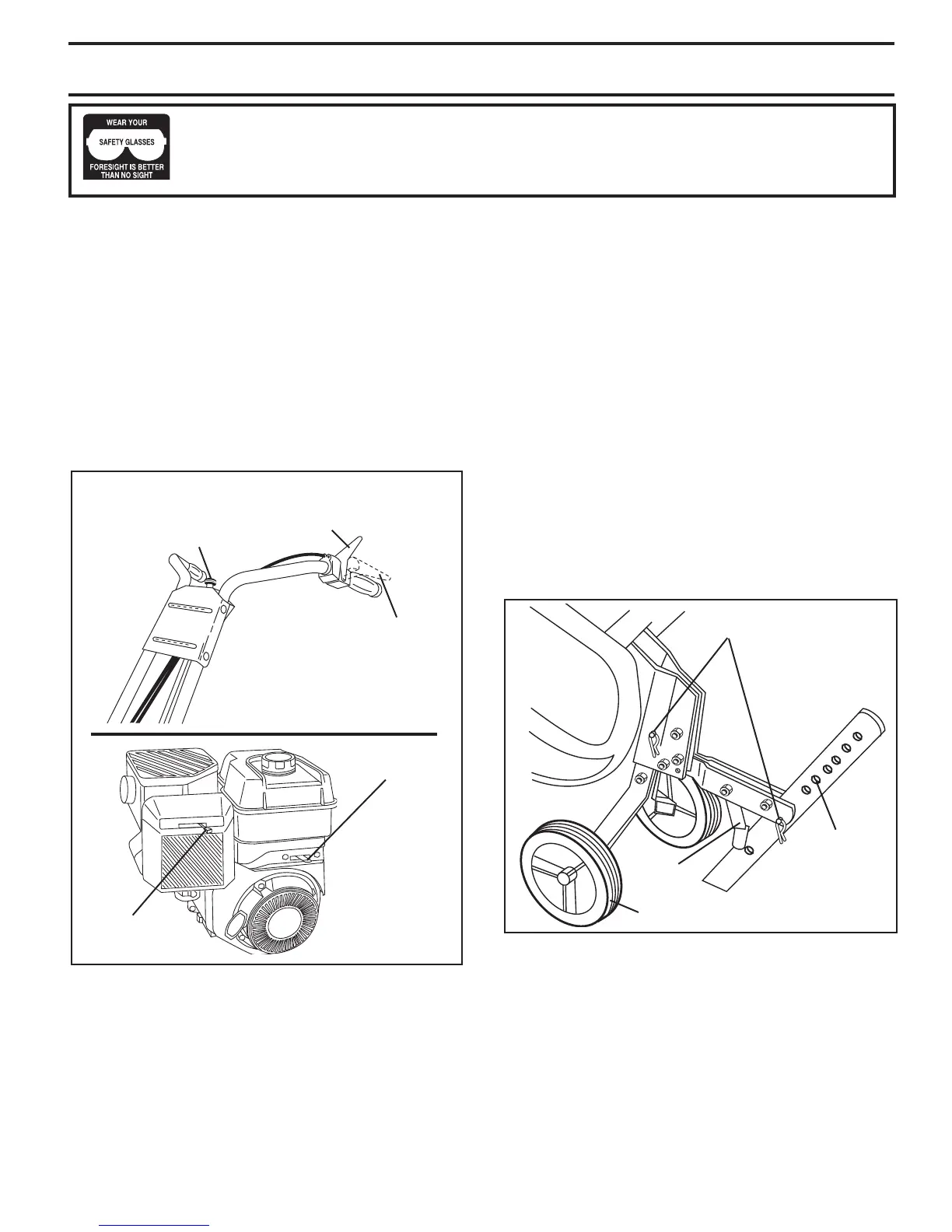 WEAR YOUR
SAFETY GLASSES
FORESIGHT IS BETTER THAN NO SIGHT