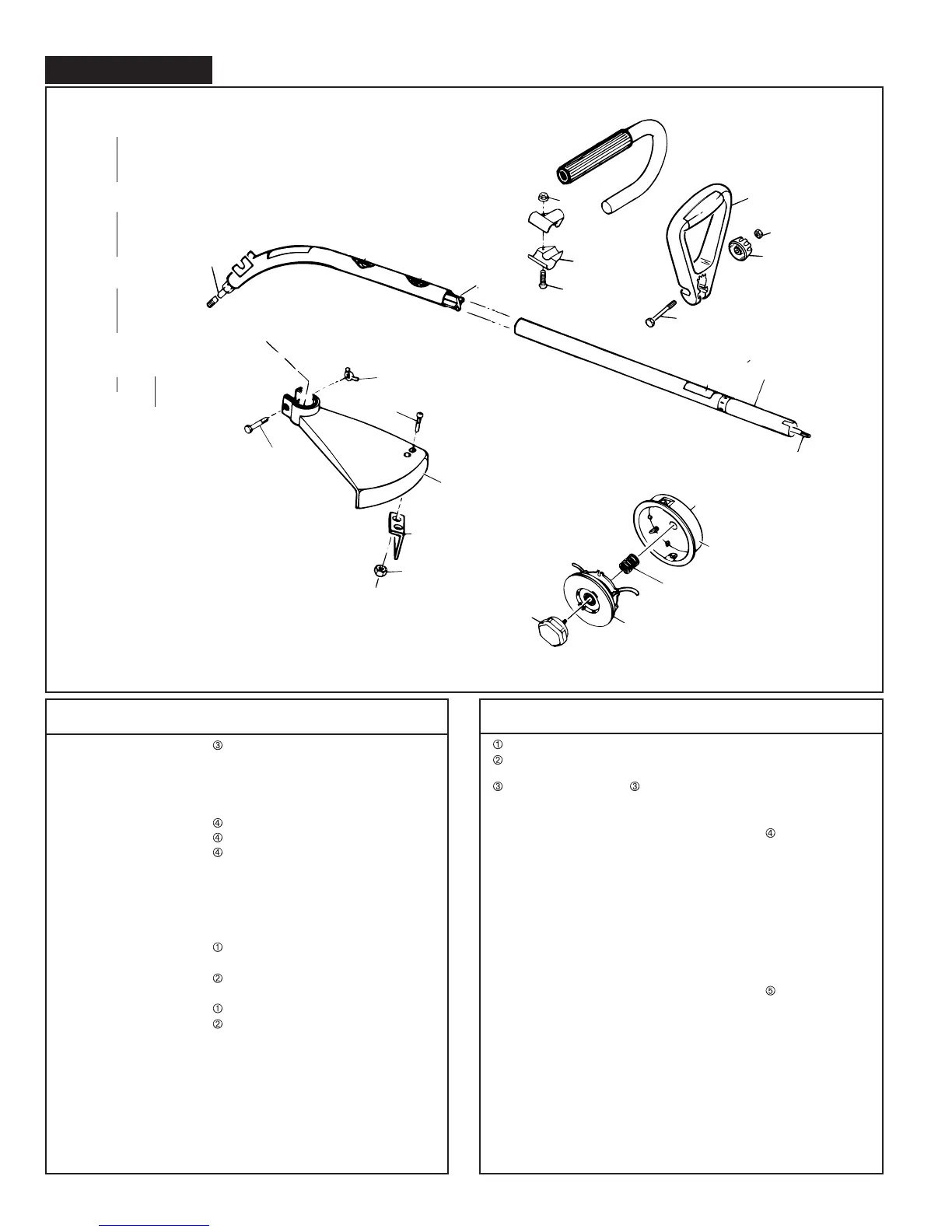 ③

④
④
④

①

②

①
②

①
②

③ ③

④

⑤