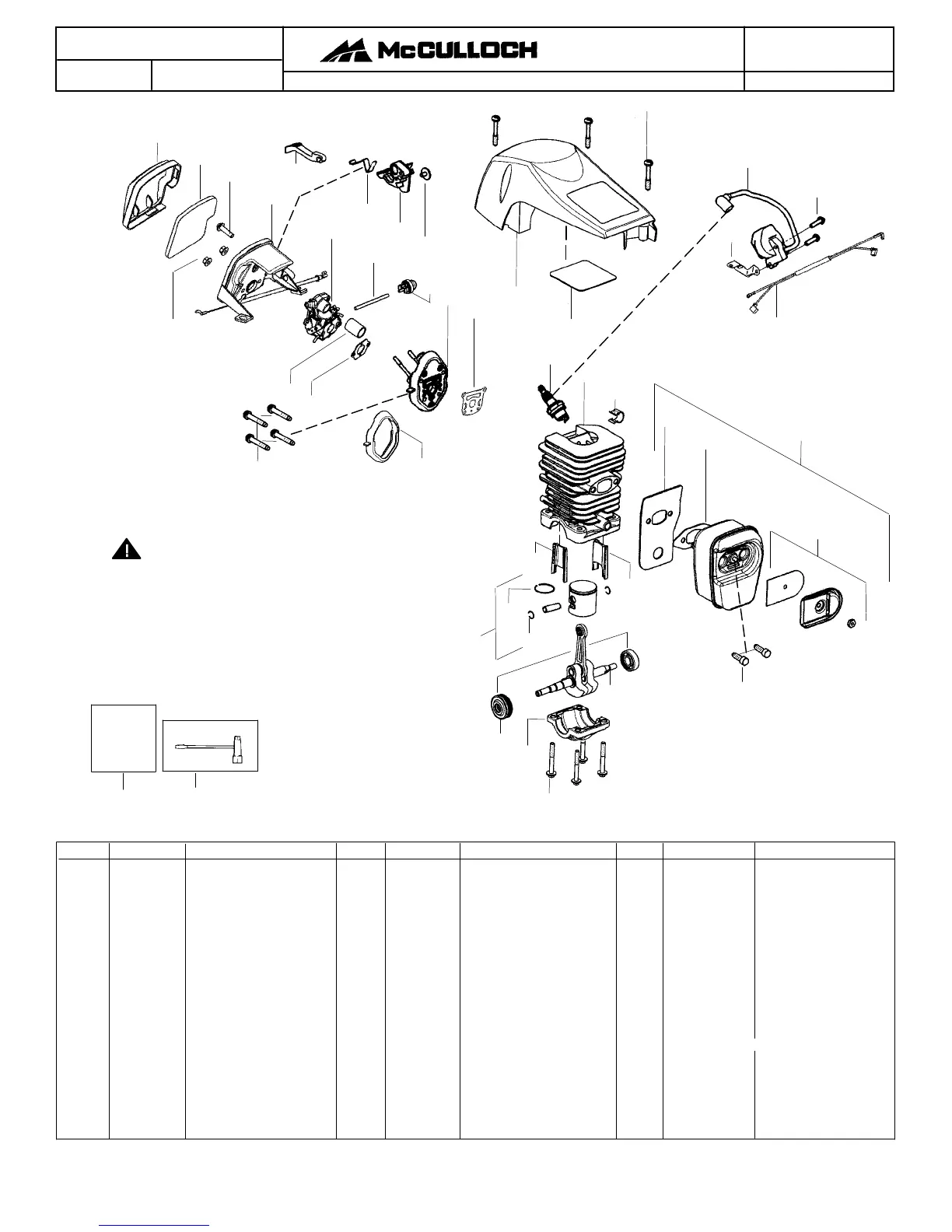 McCULLOCH