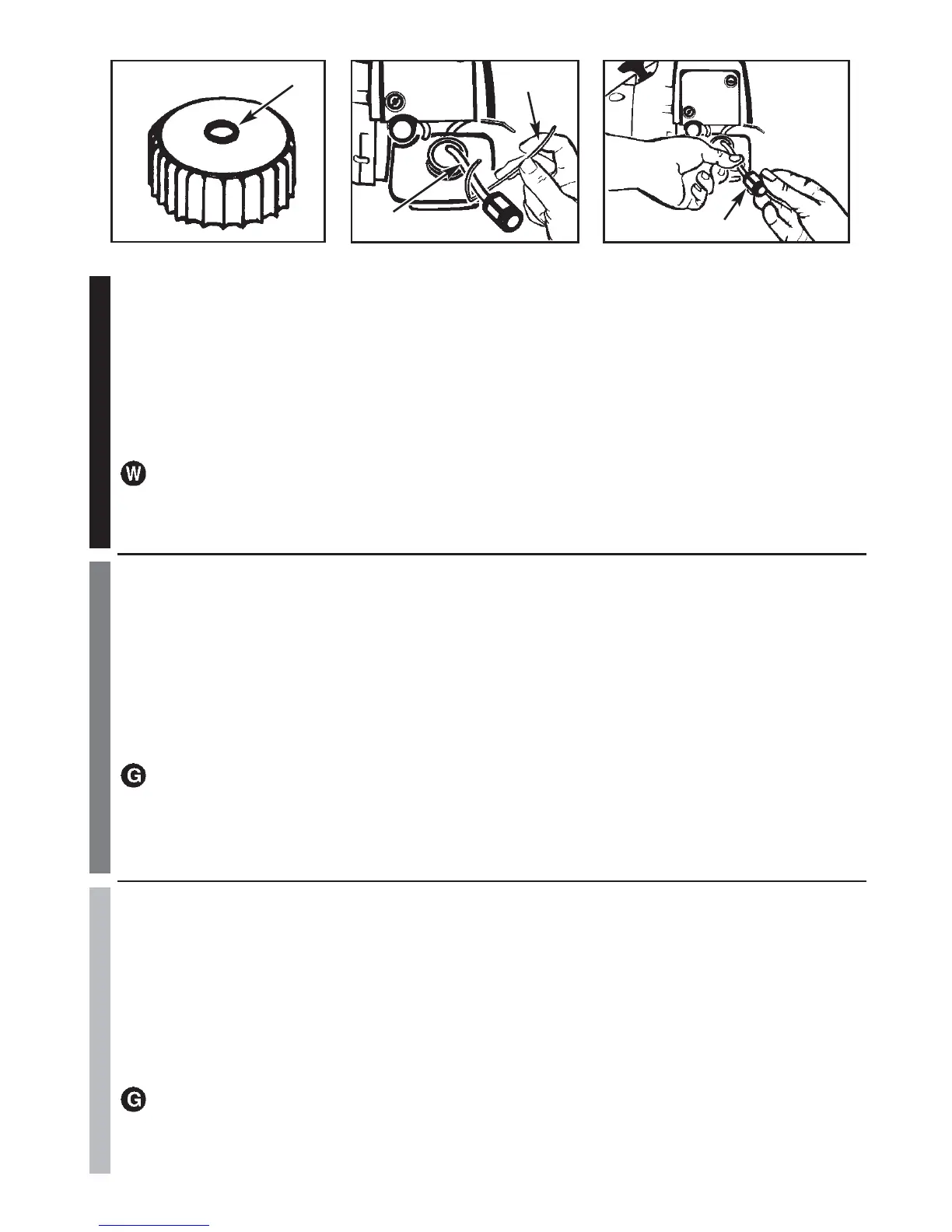 W

G

G