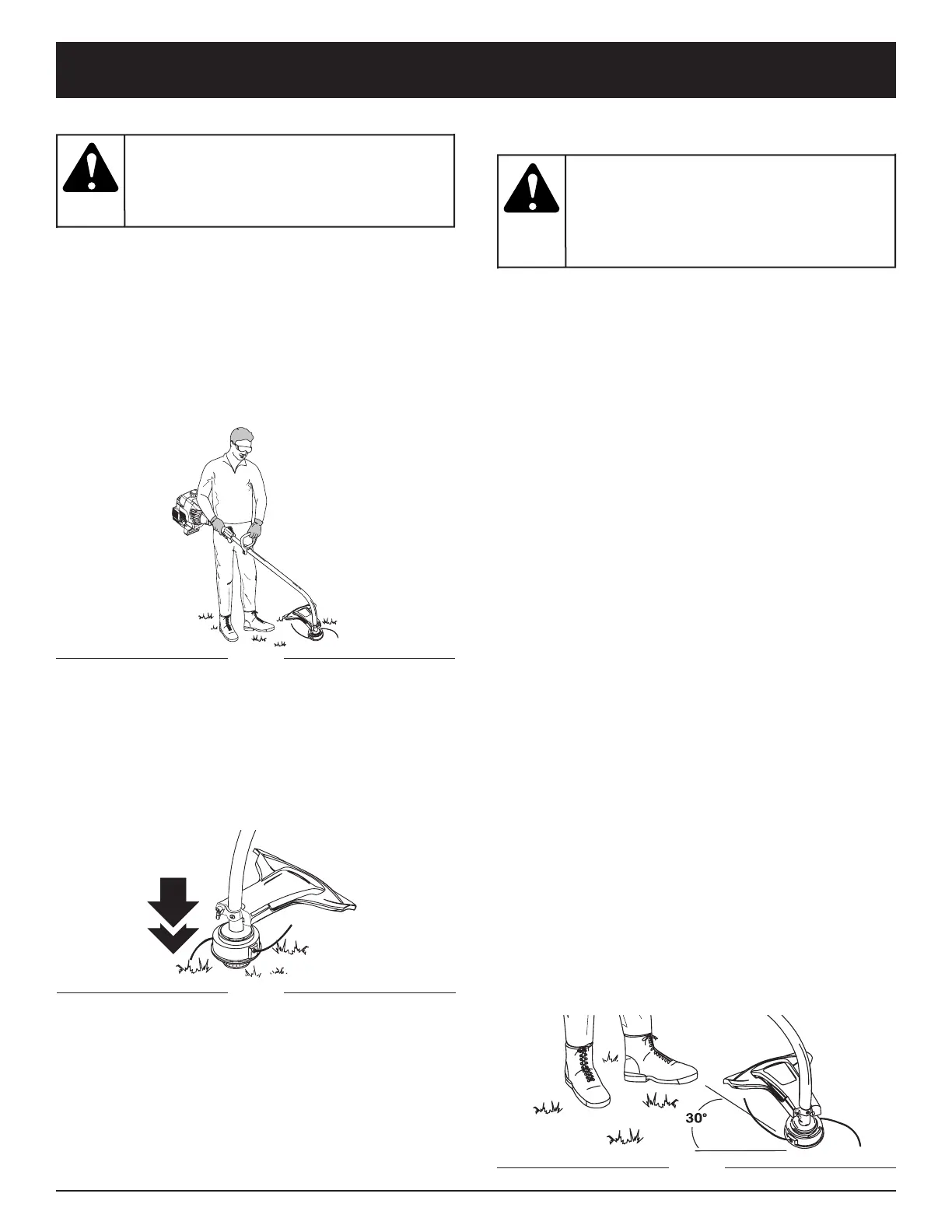 30°