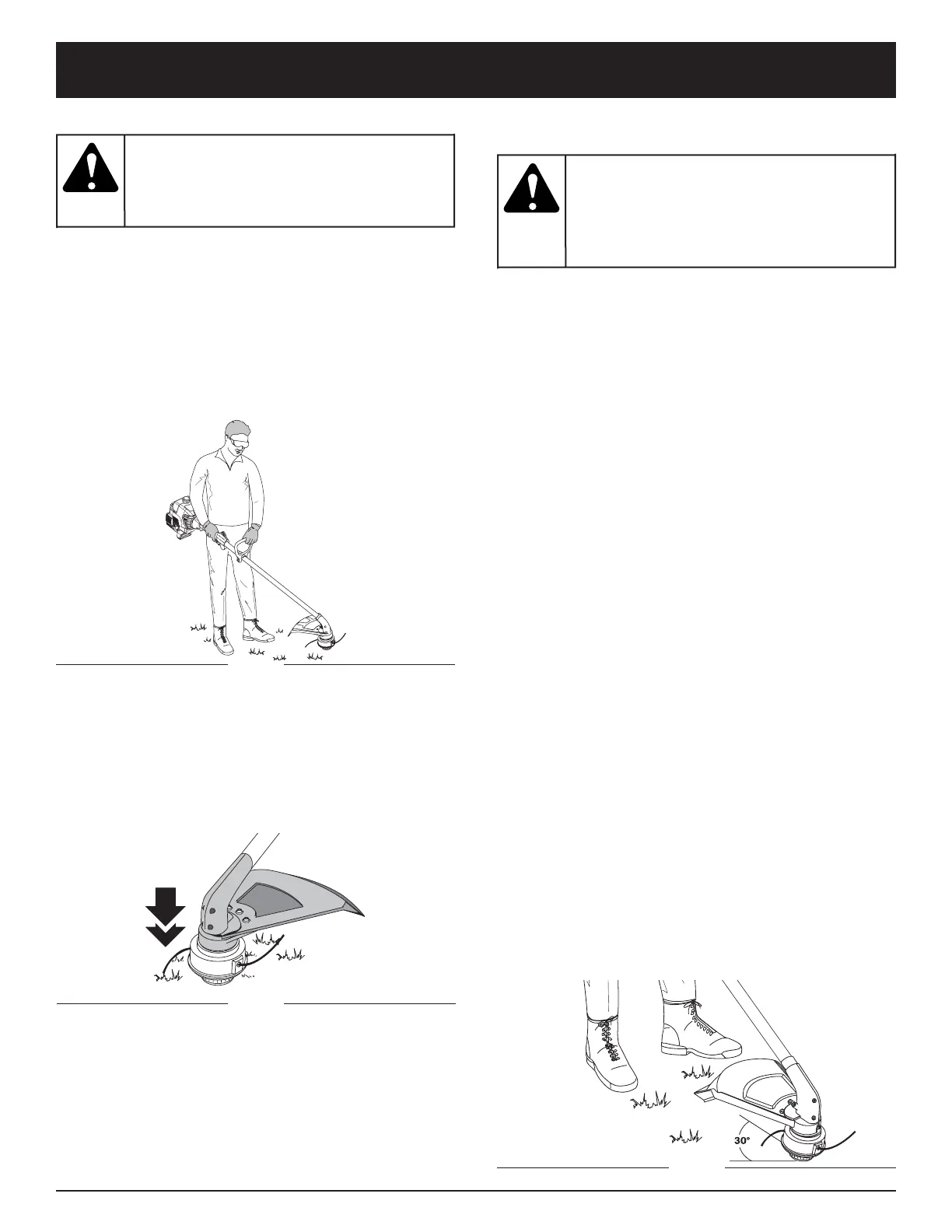 30°