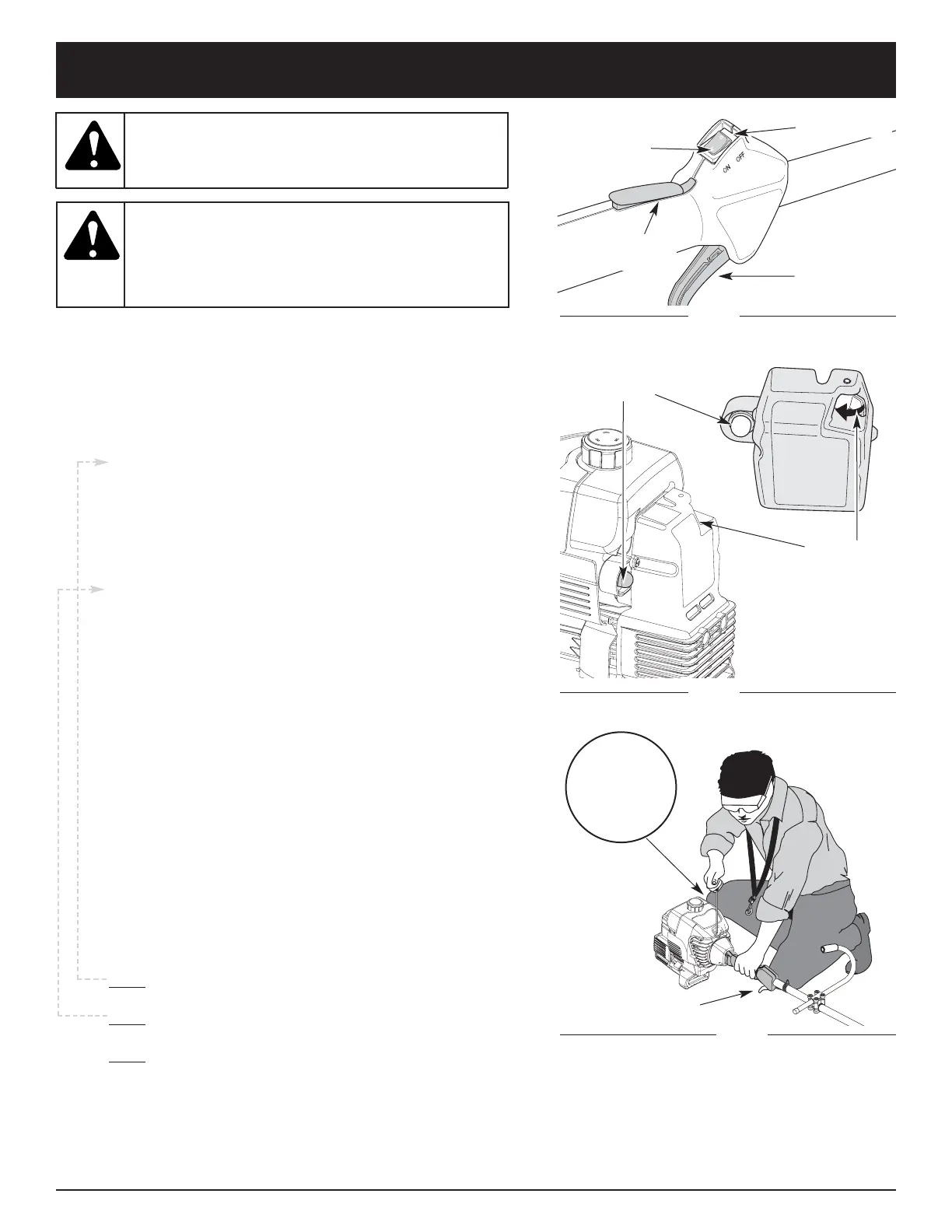 ON OFF