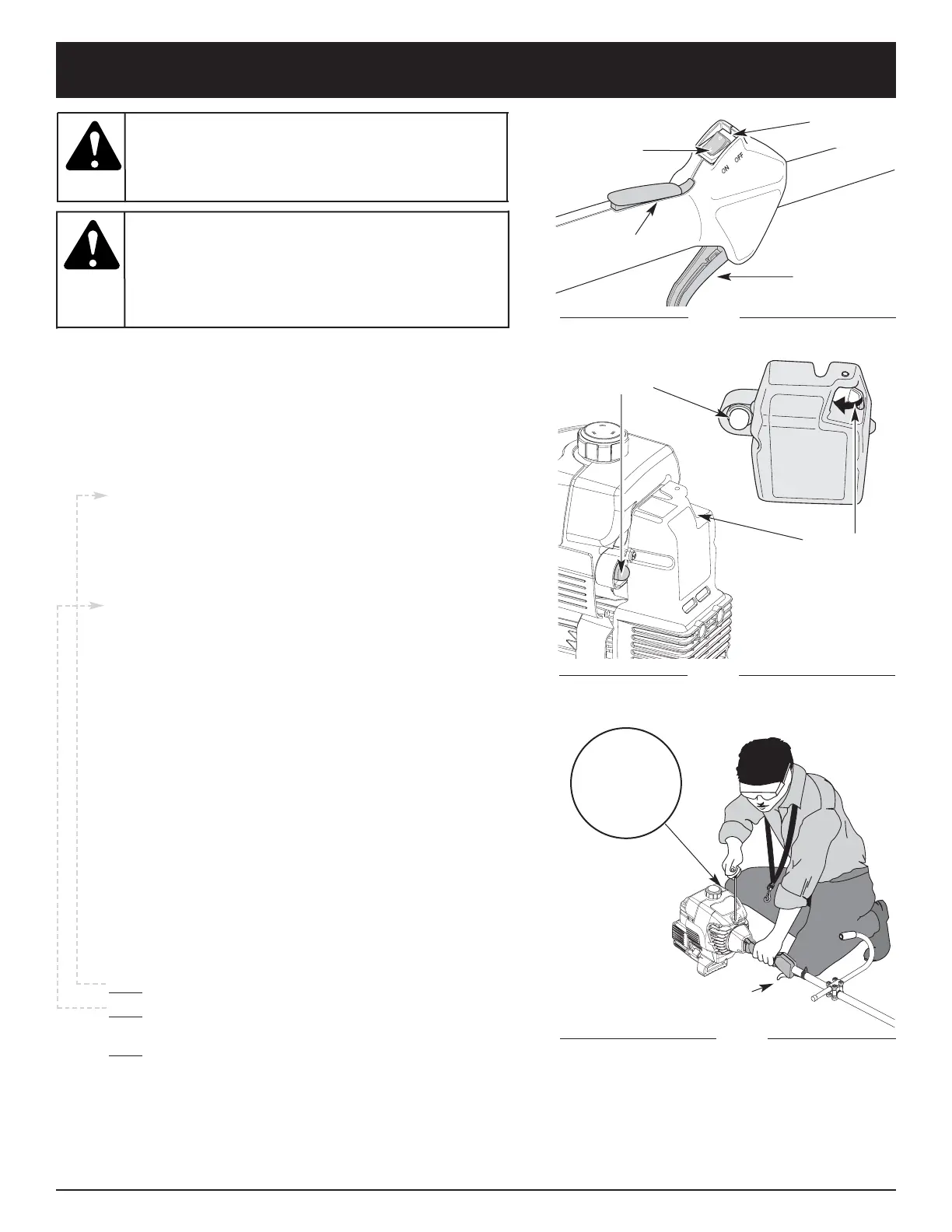 ON OFF