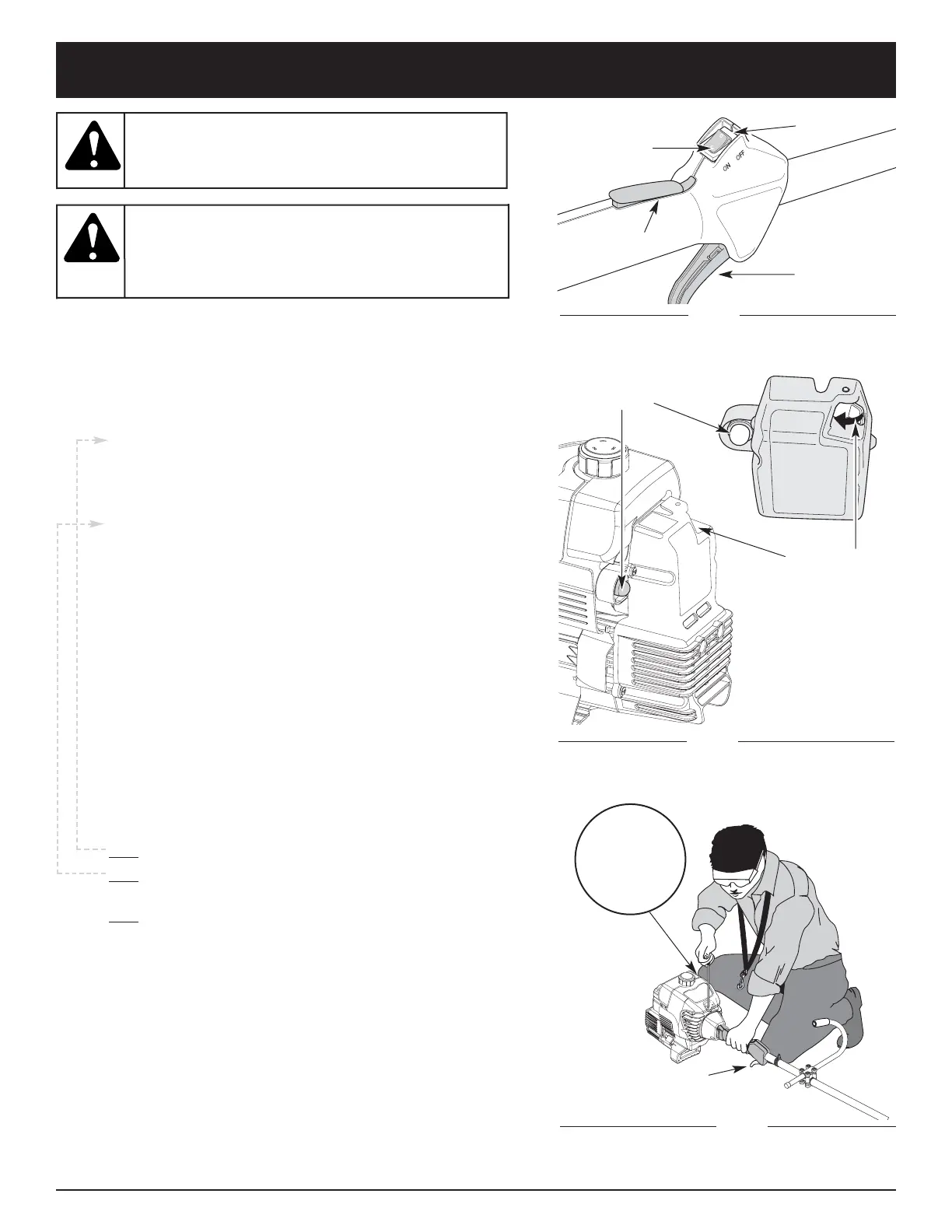 ON OFF