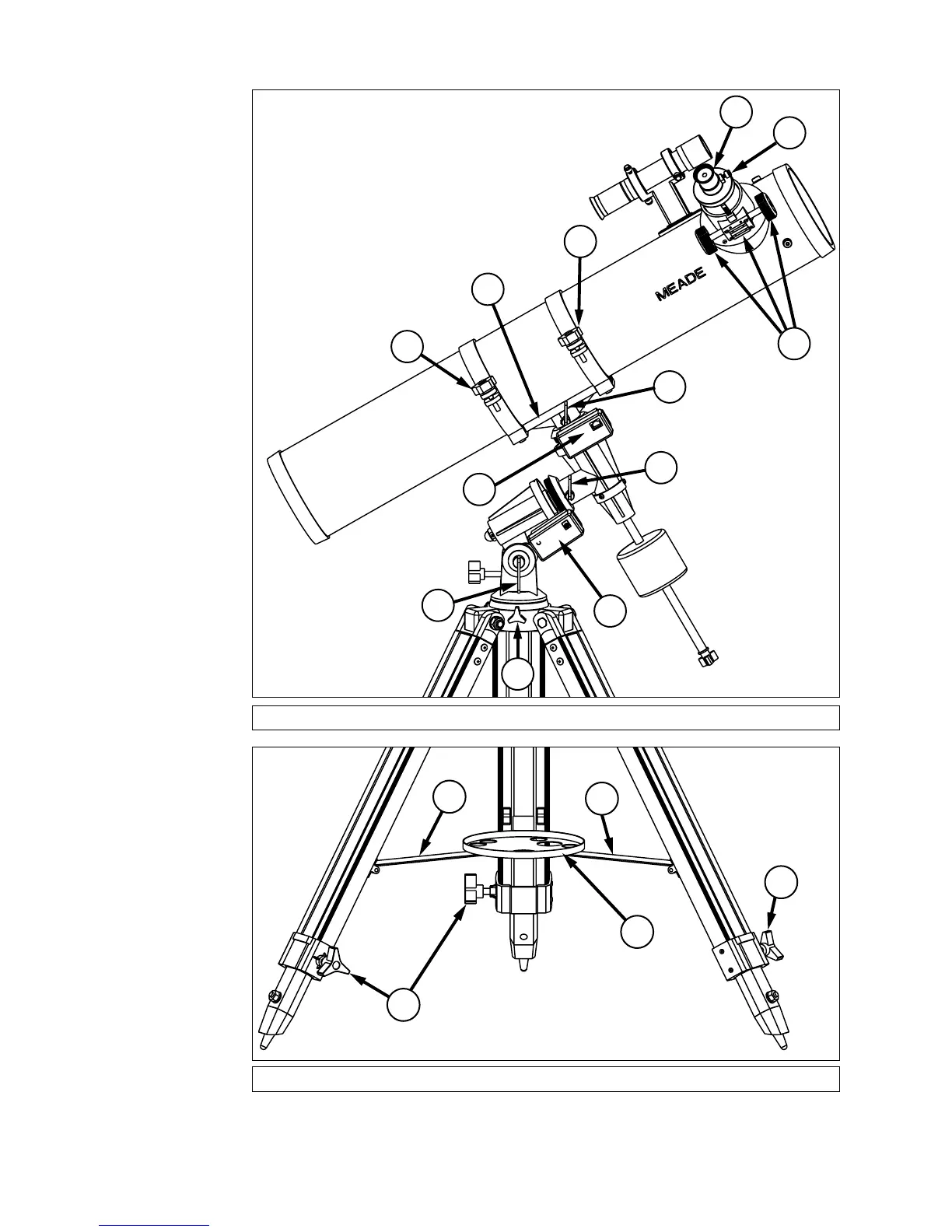 MEADE