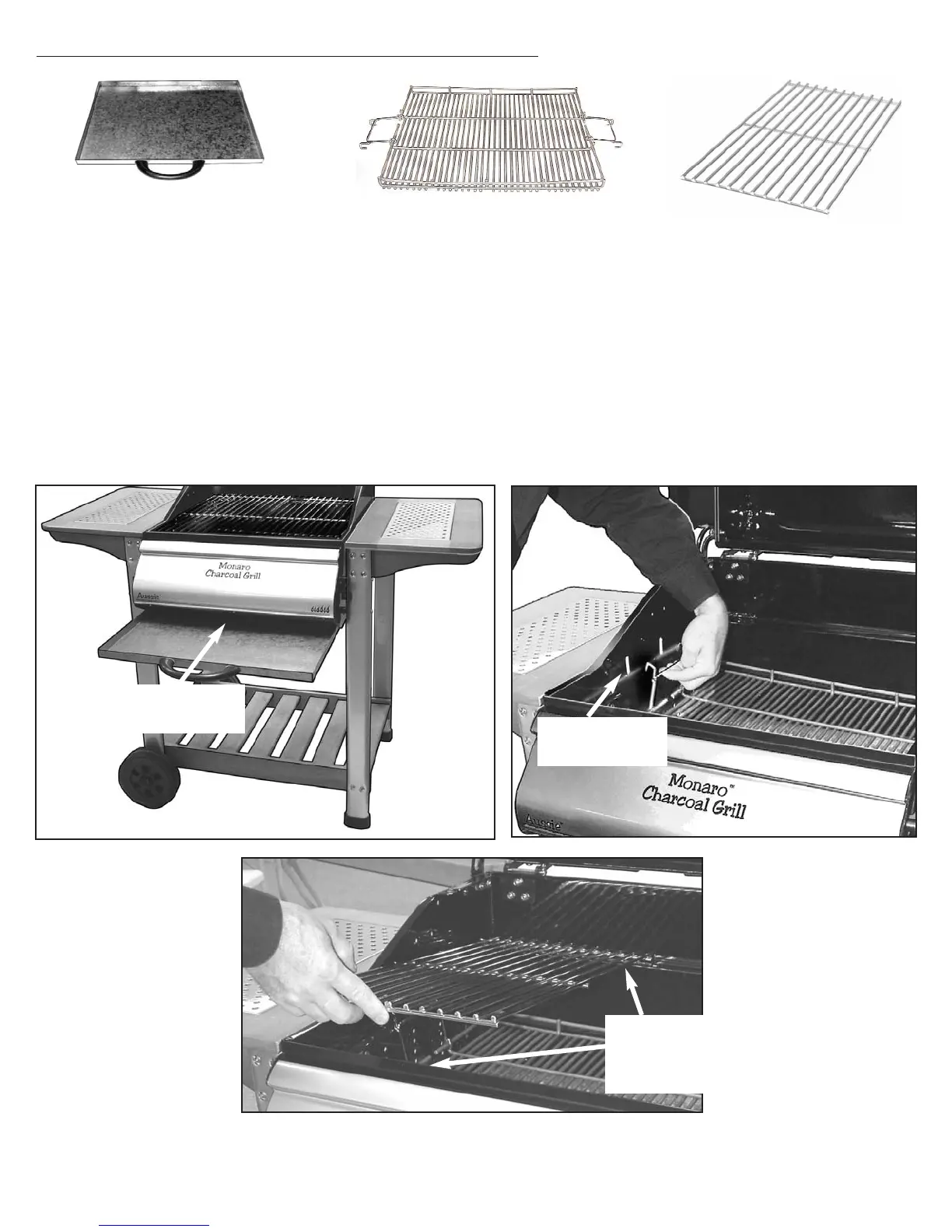 Monaro
Charcoal Grill
Aussie

Monaro™
Charcoal Grill
Aussie