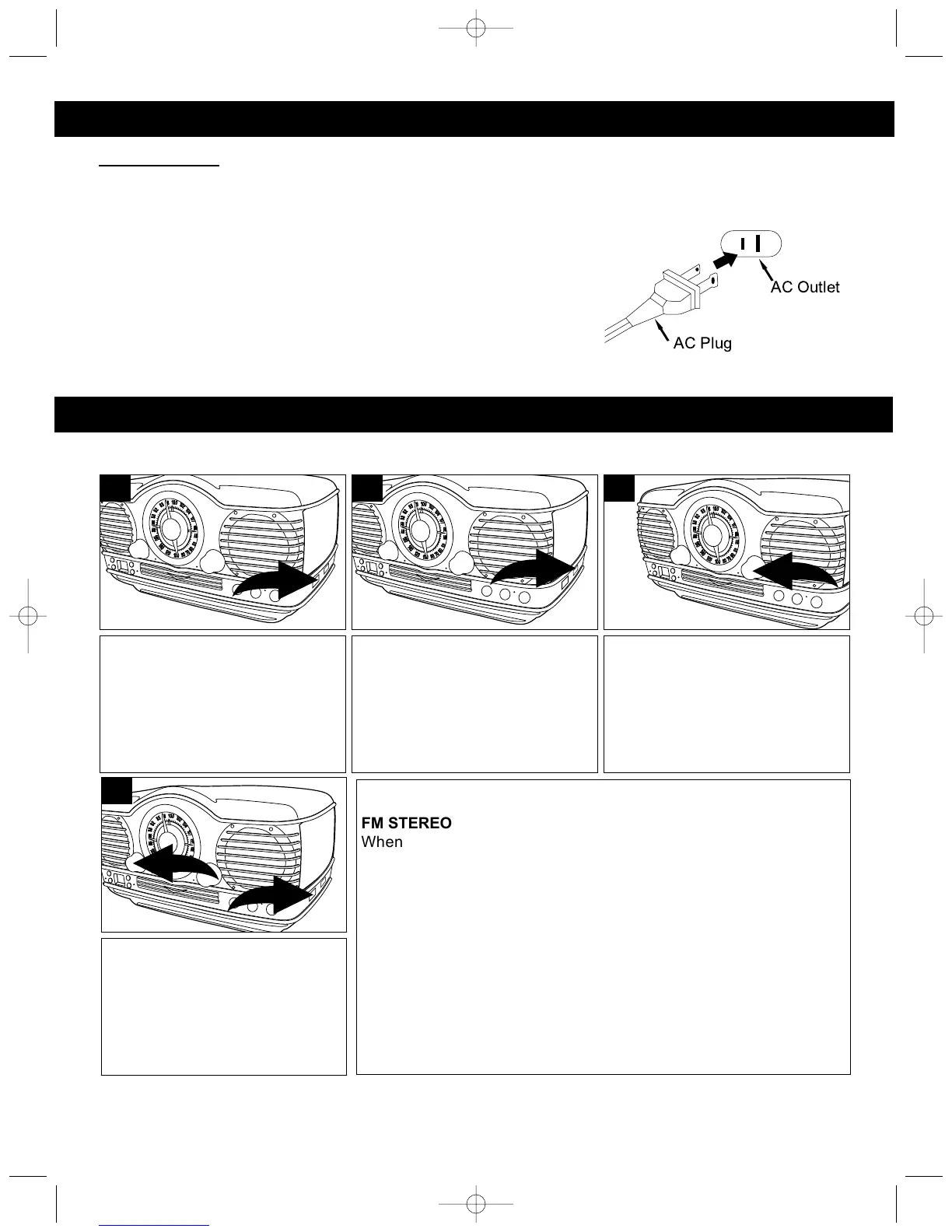 AC Outlet

AC Plug

FM STEREO
When