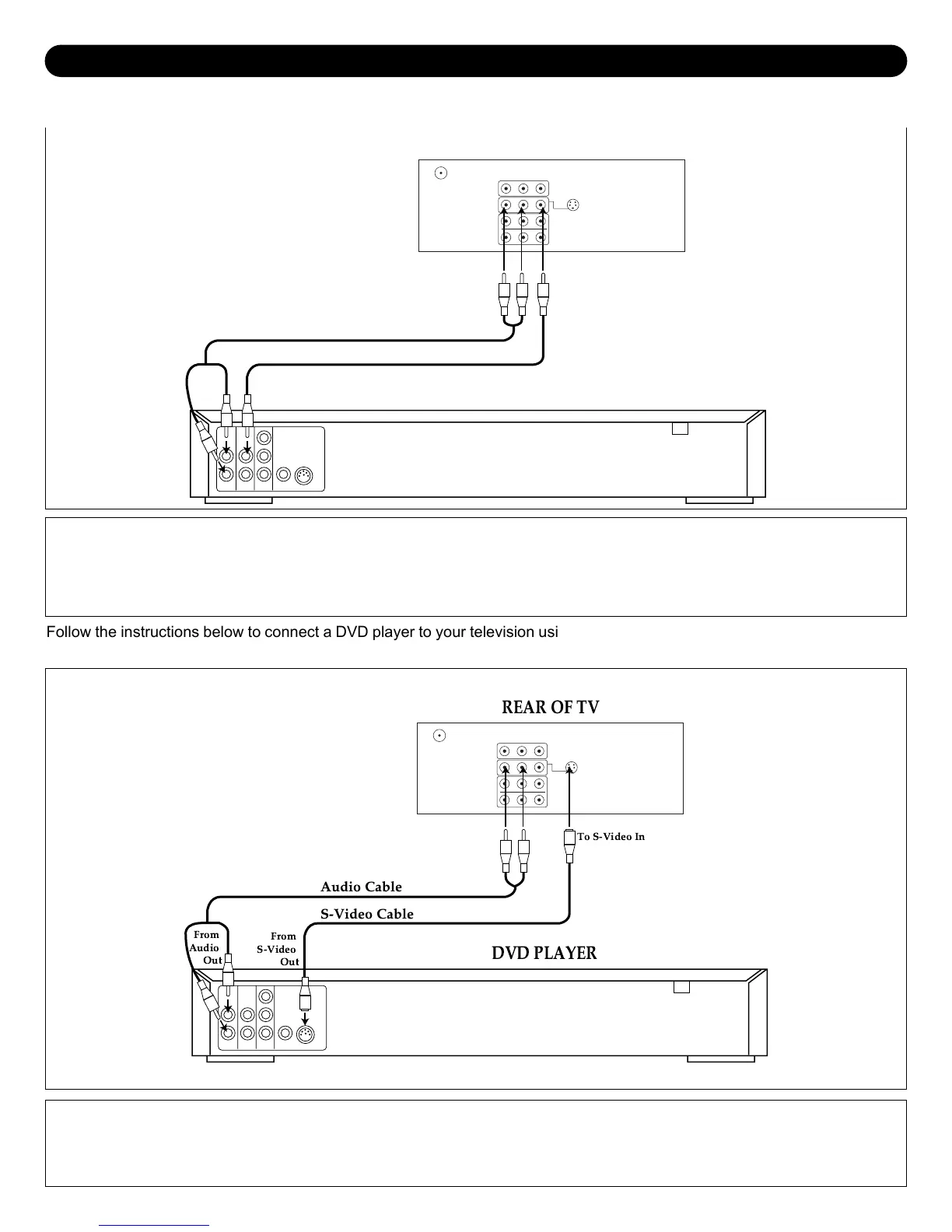 Follow the instructions below to connect a DVD player to your television usi

REAR OF TV

To S-Video In

Audio Cable

S-Video Cable

From Audio Out

From S-Video Out

DVD PLAYER