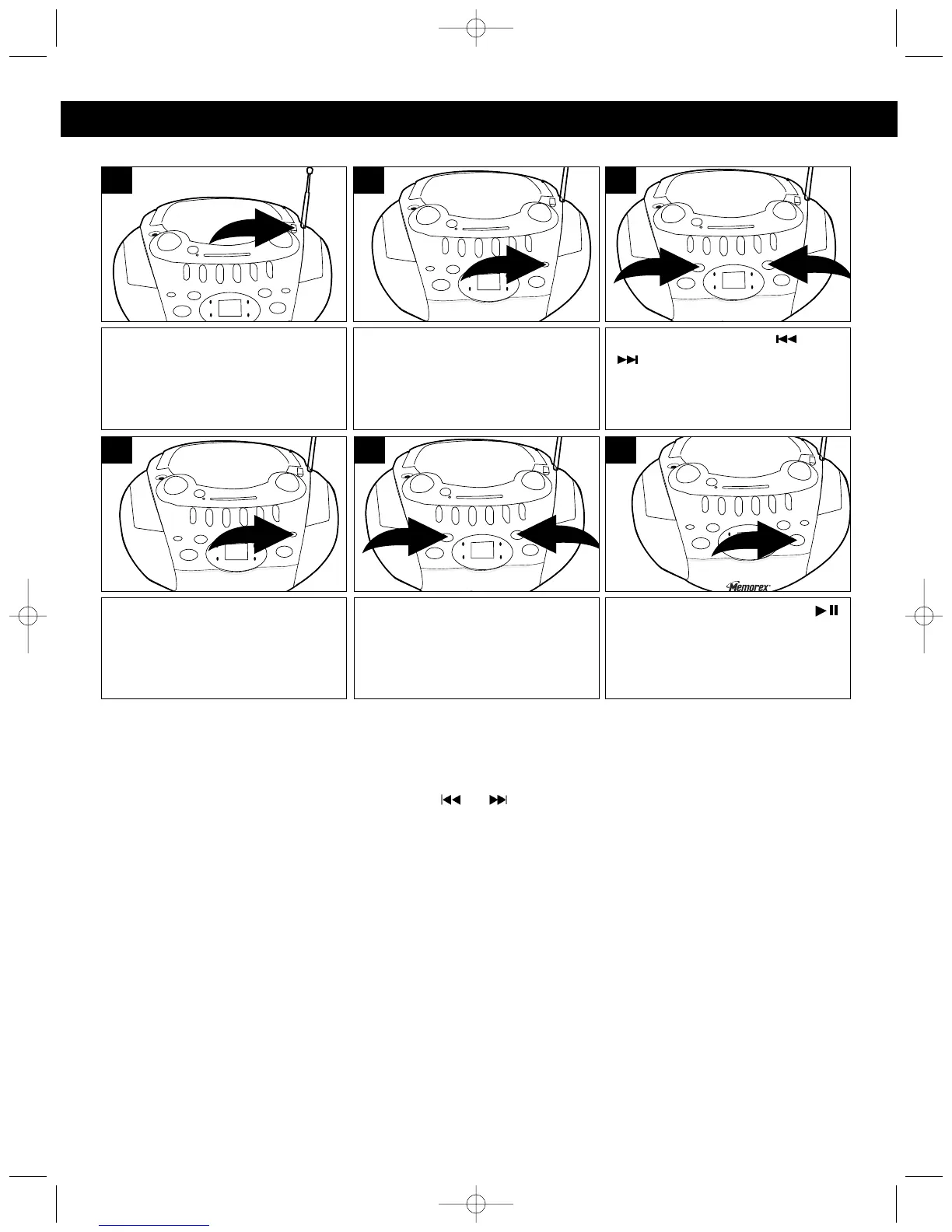 Memorex