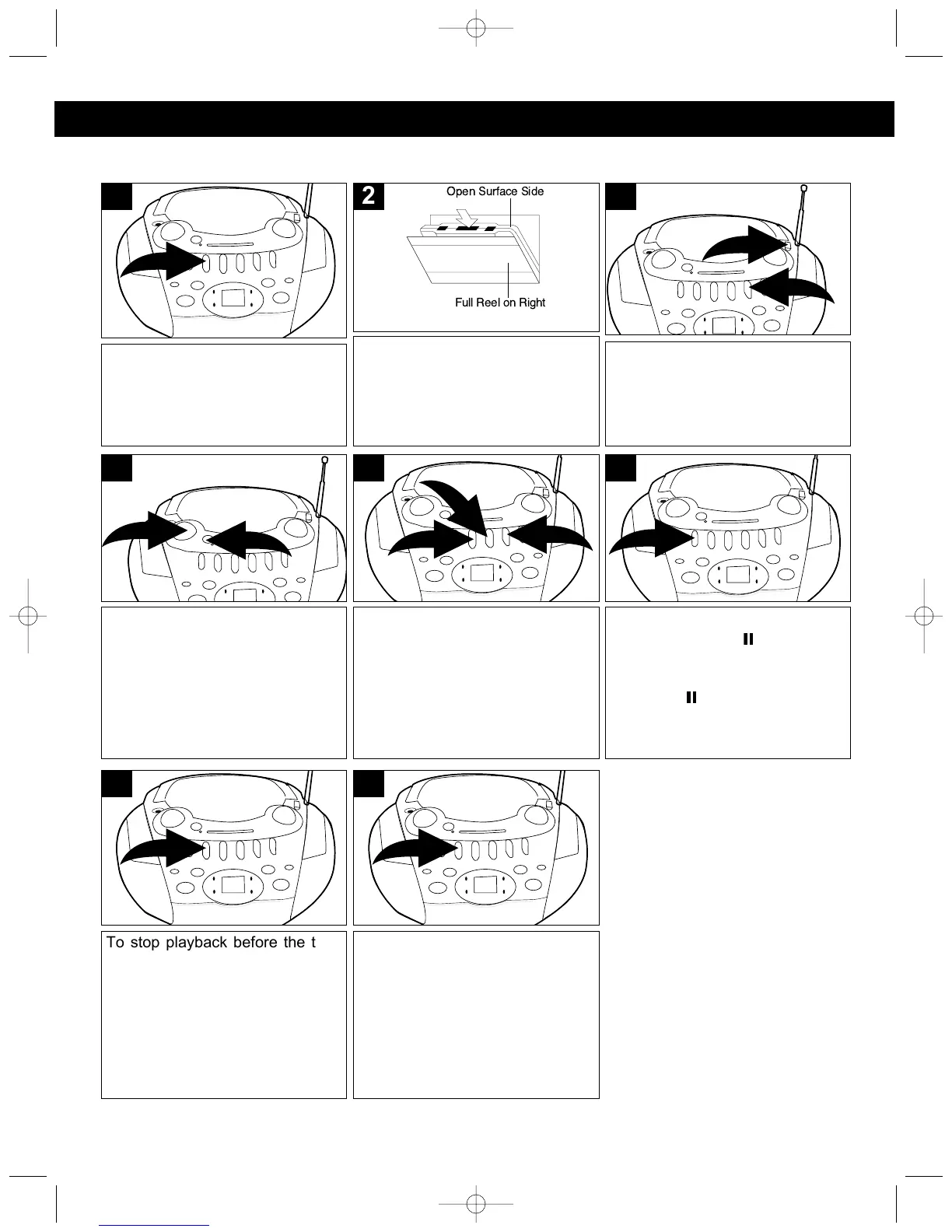 2

Open Surface Side

Full Reel on Right

To stop playback before the t