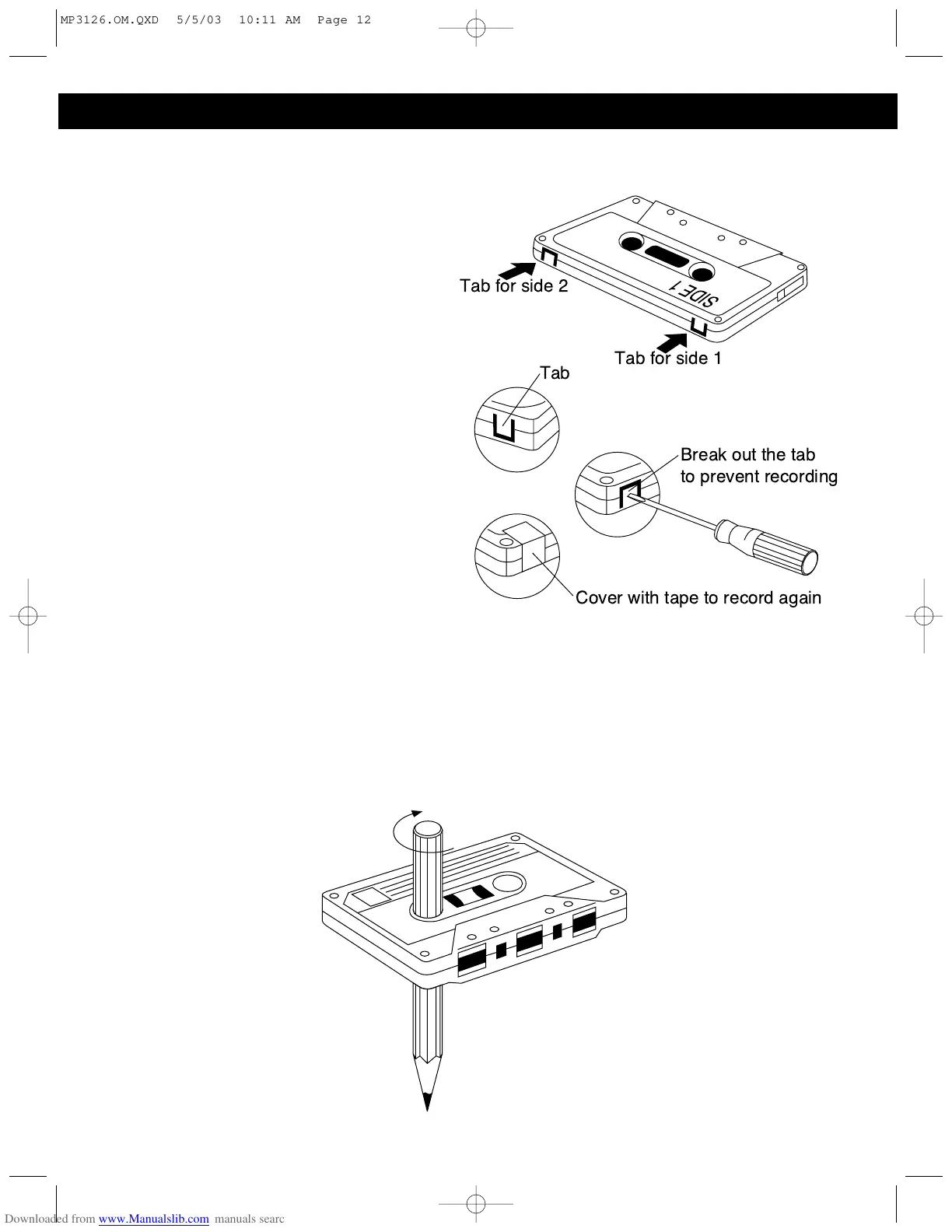 MP3126.OM.QXD 5/5/03 10:11 AM Page 12

Tab for side 2

SIDE 1

Tab for side 1

Tab

Break out the tab to prevent recording

Cover with tape to record again

Downloaded from www.Manualslib.com manuals searc